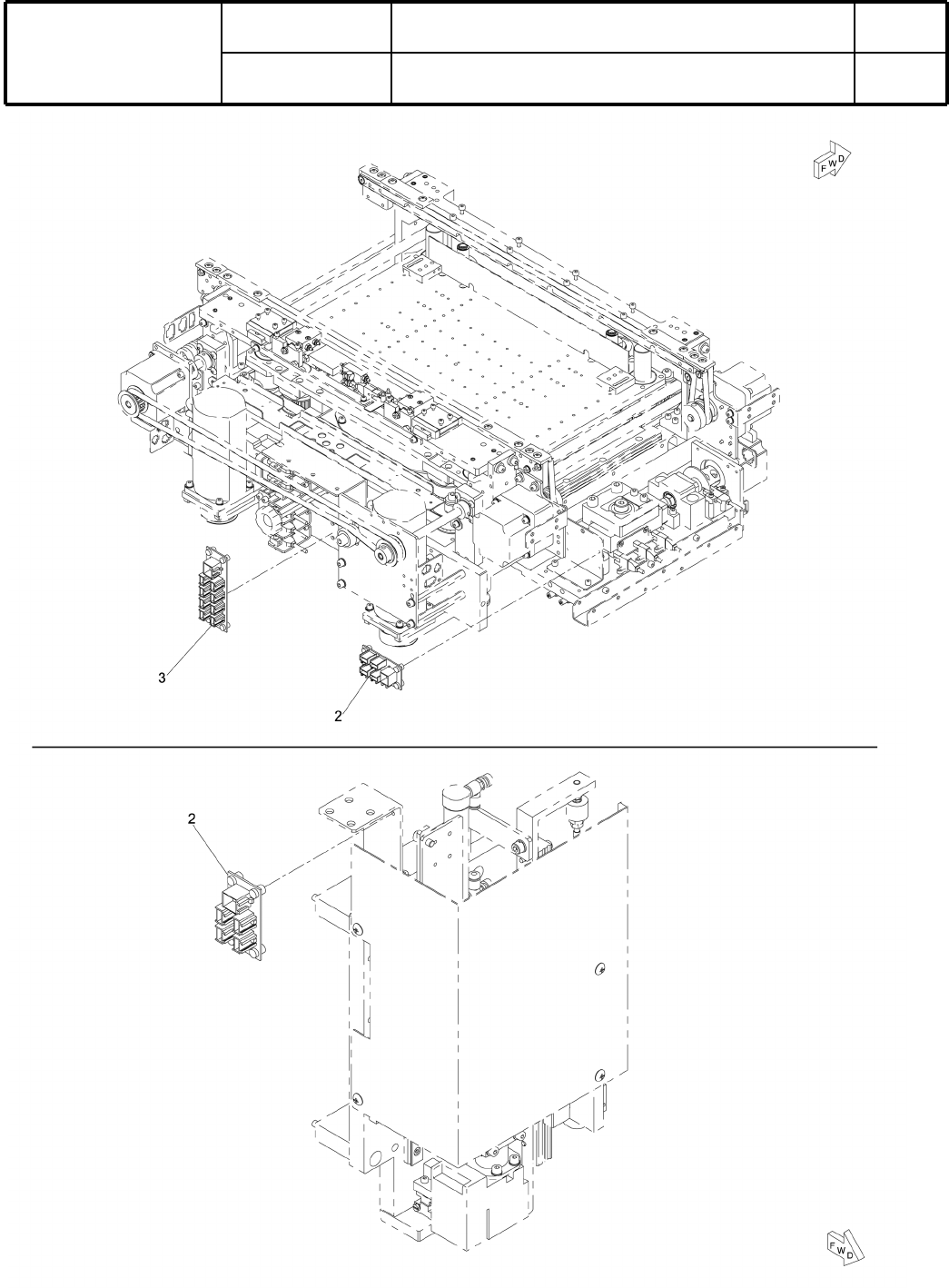 FWD

3

2

2

FWD