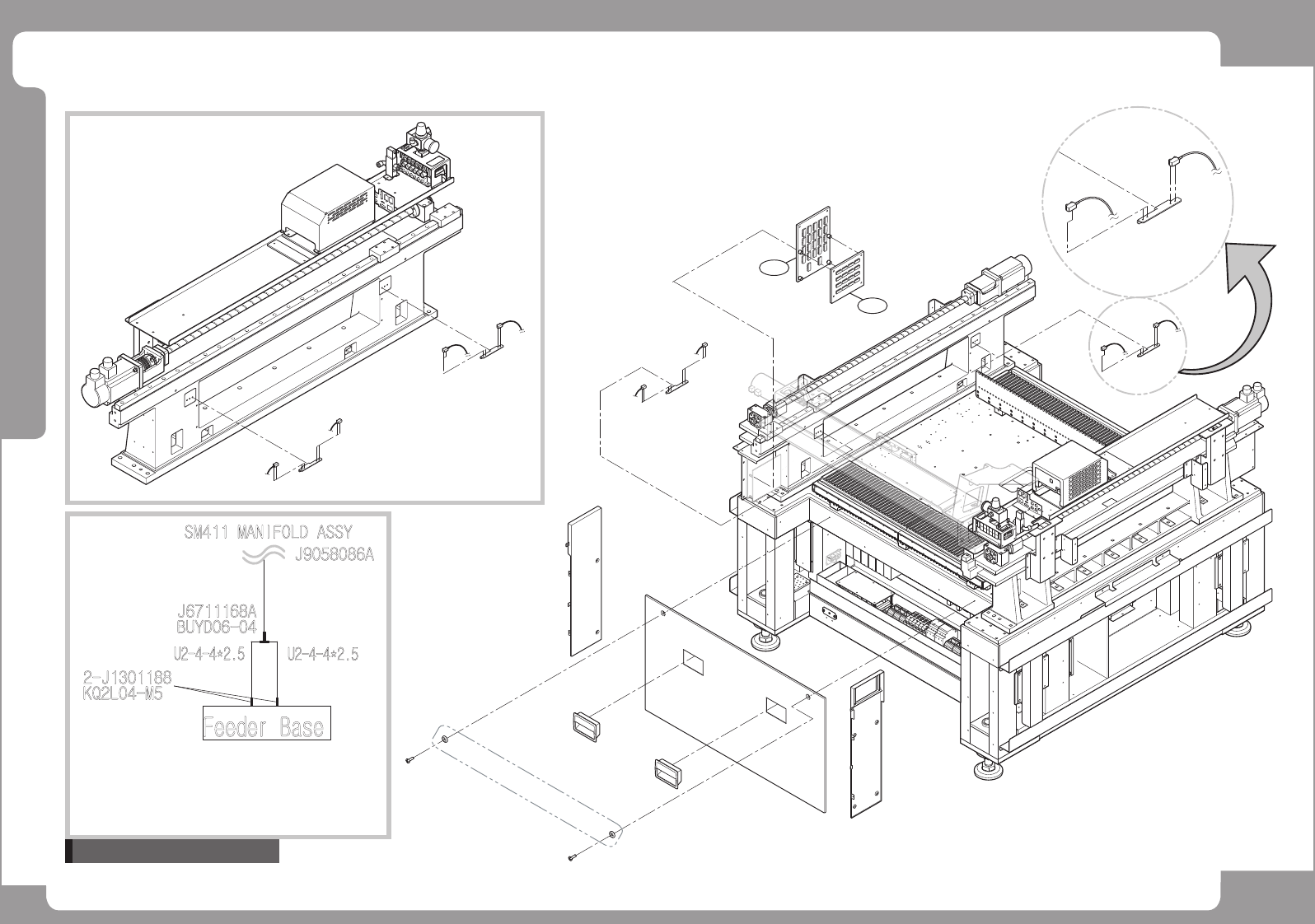 SM411 MANIFOLD ASSY

J9058086A

J6711168A
BUYD06-04

U2-4-4*2.5

U2-4-4*2.5

2-J1301188
KQ2L04-M5

Feeder Base