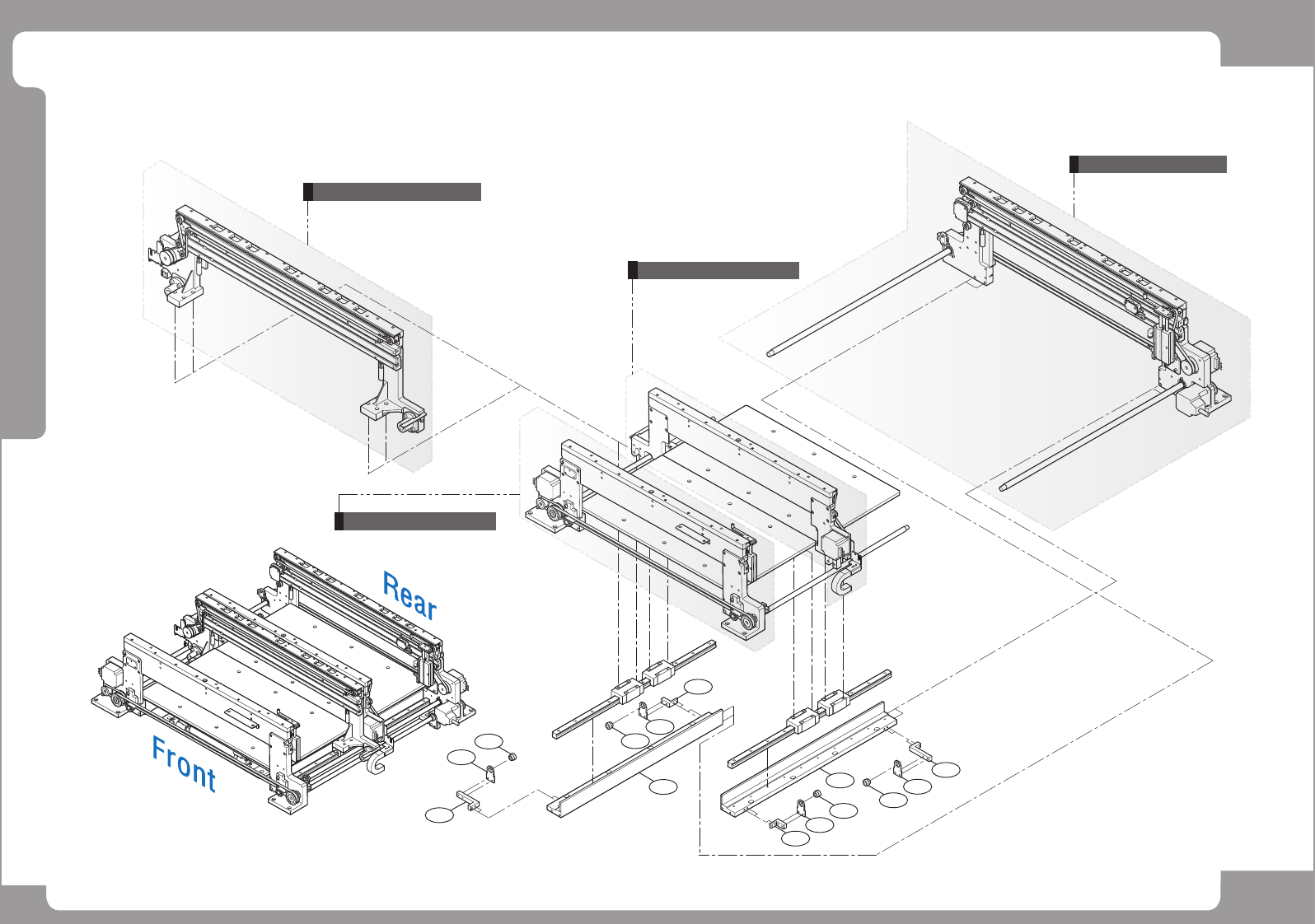 Rear

Front