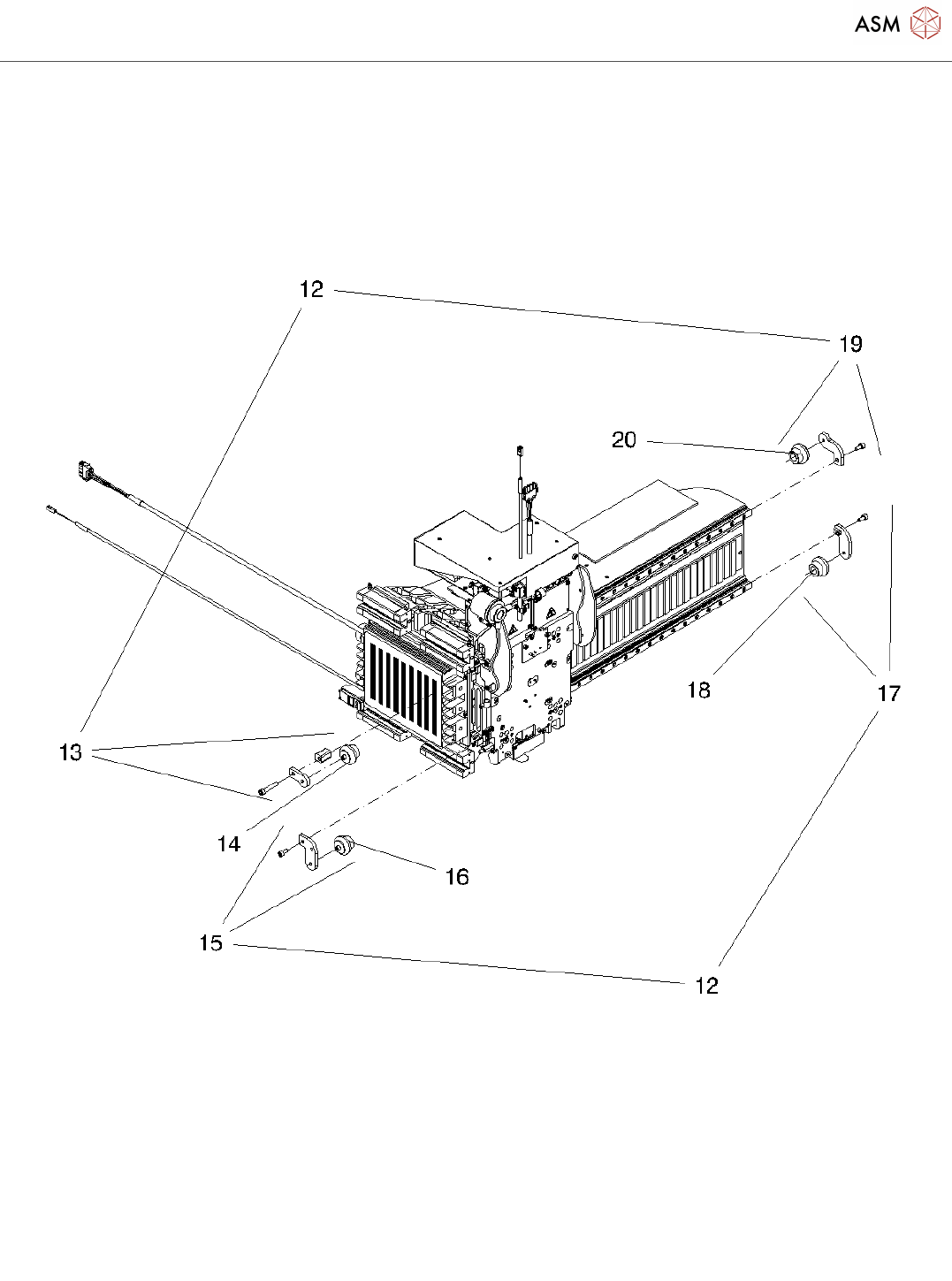 ASM

12

19

20

18

17

13

14

16

15

12