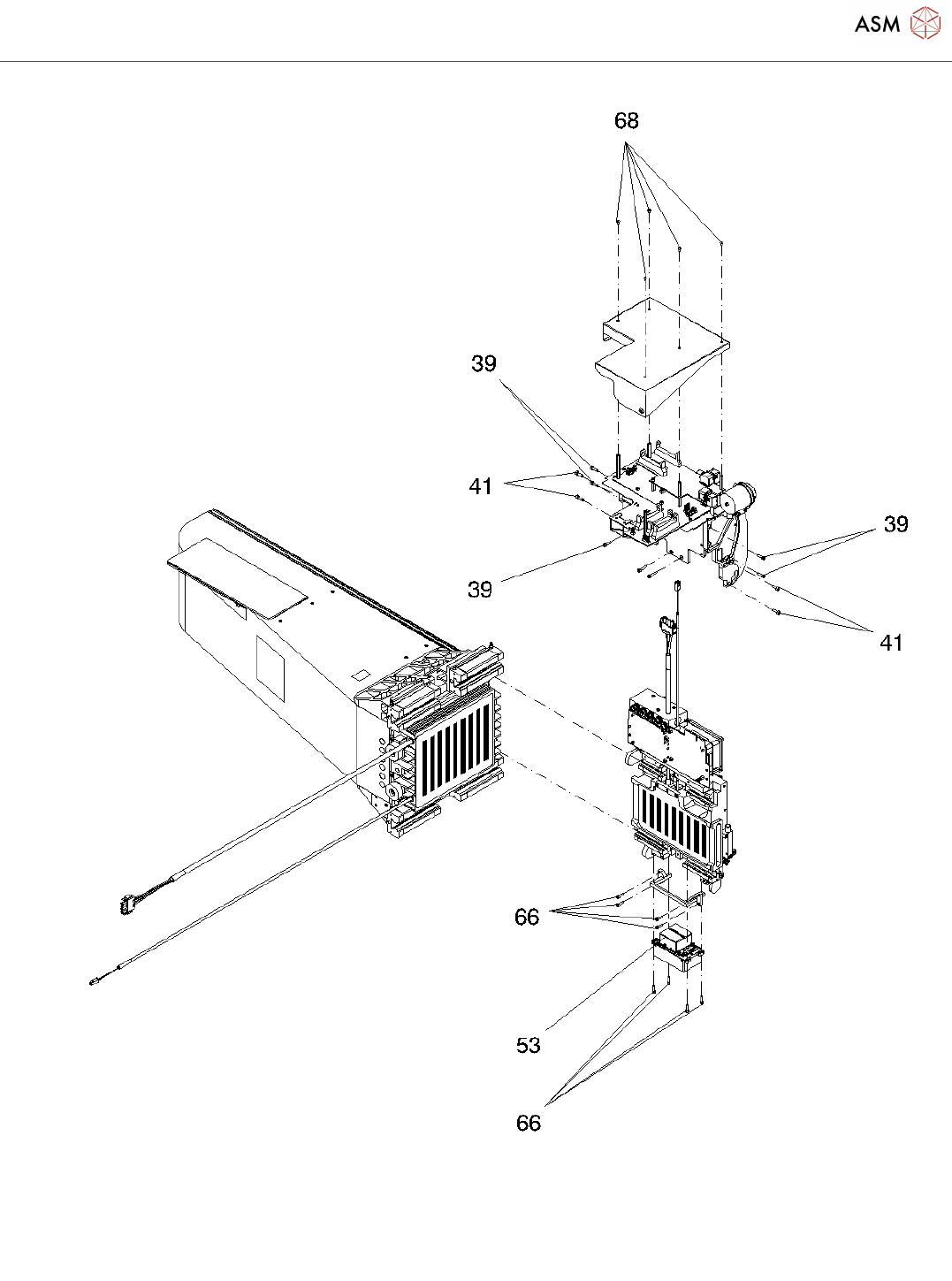 ASM

68

39

41

39

39

41

66

53

66