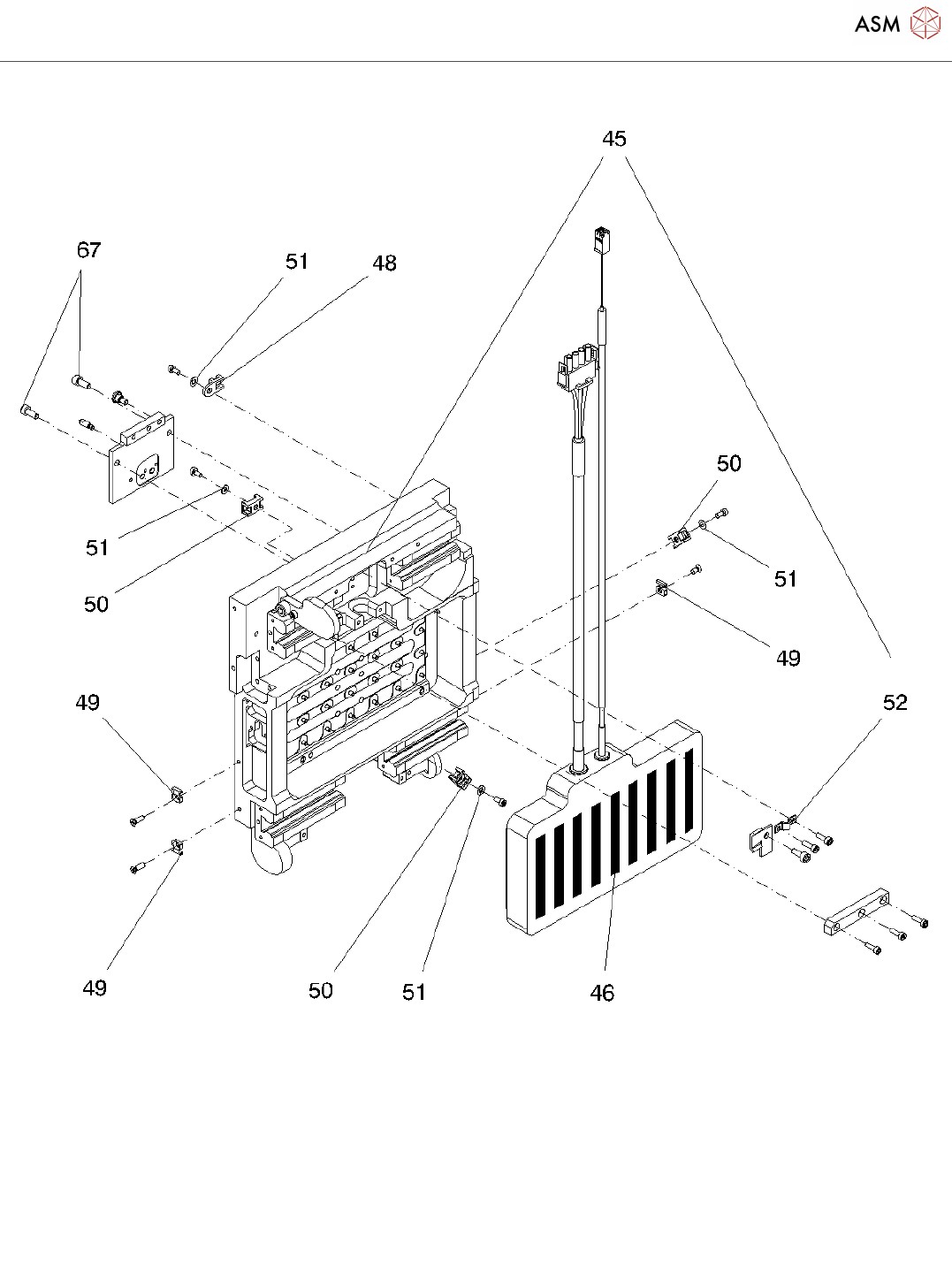 ASM

45

67

51

48

50

51

51

50

49

49

52

49

50

51

46