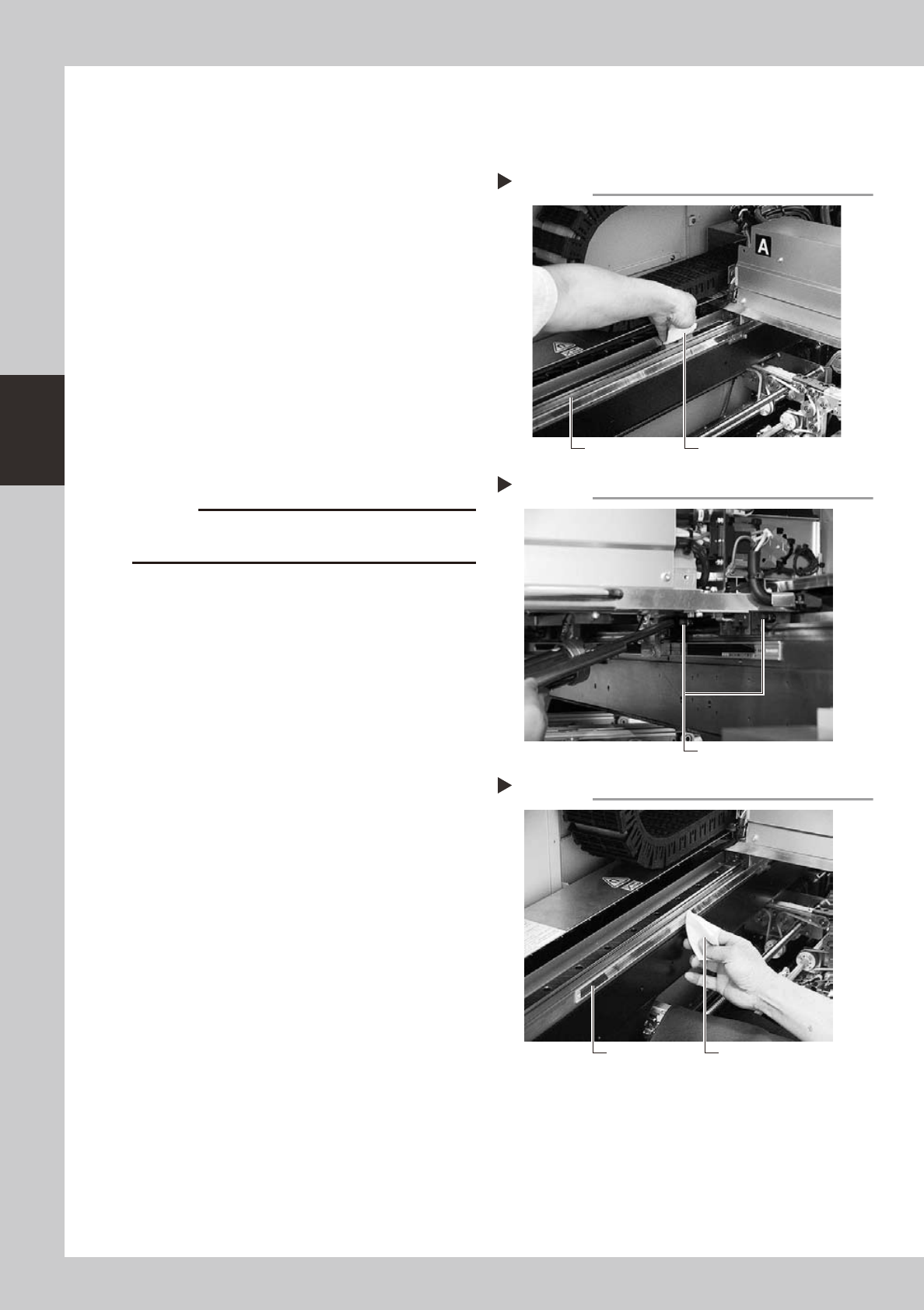 A