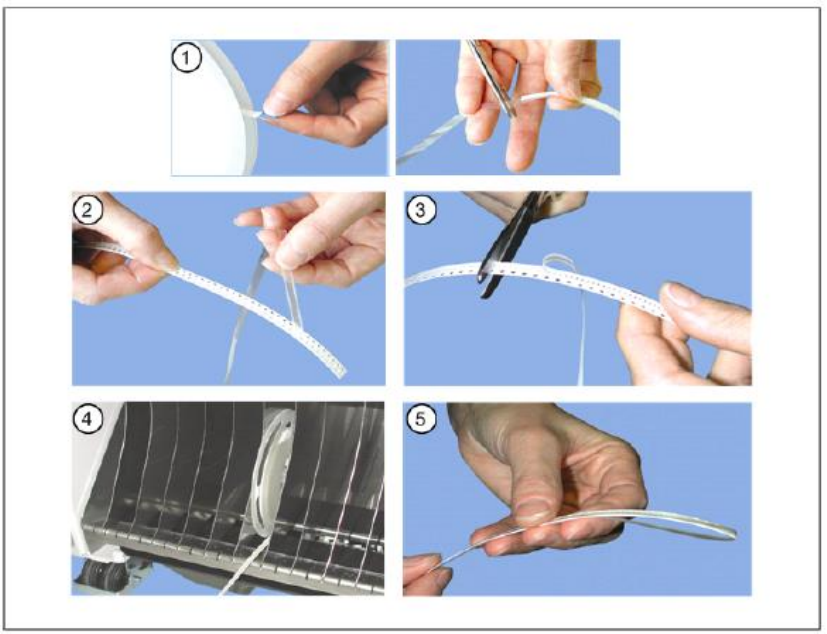 1

2

3

4

5