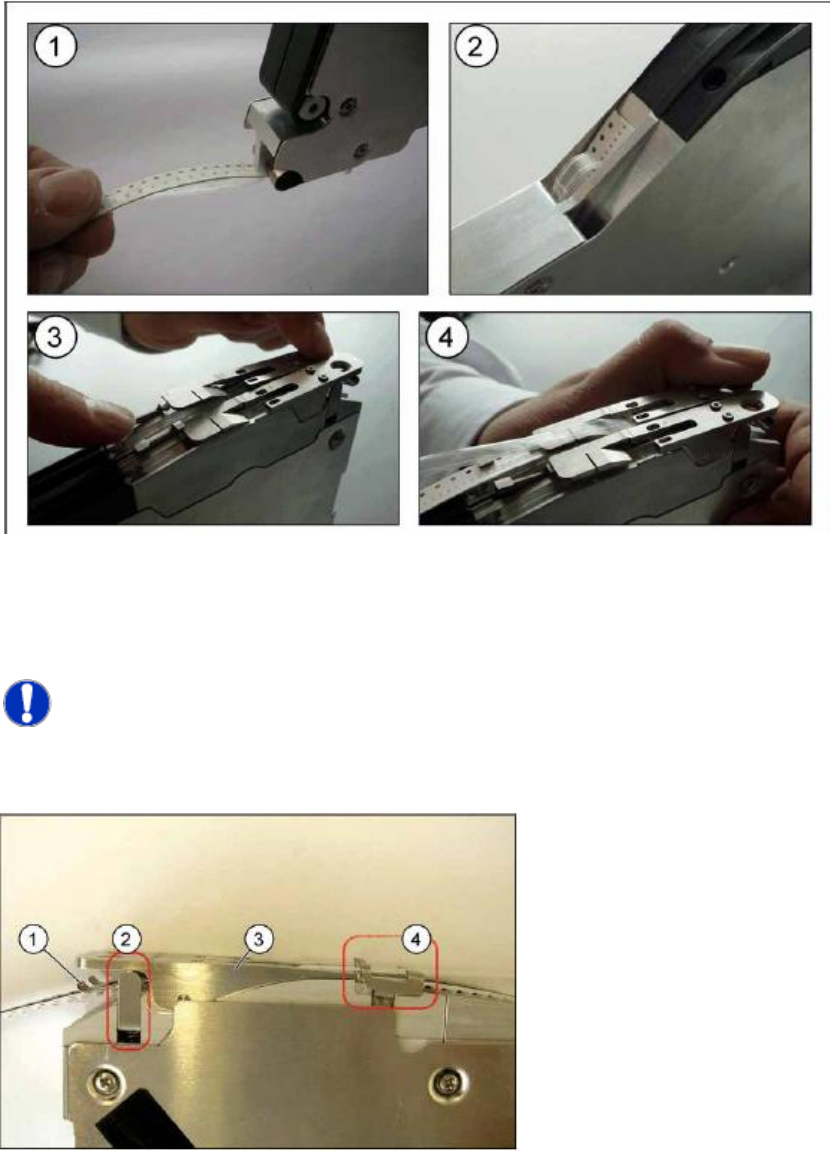 1

2

3

4

1

2

3

4