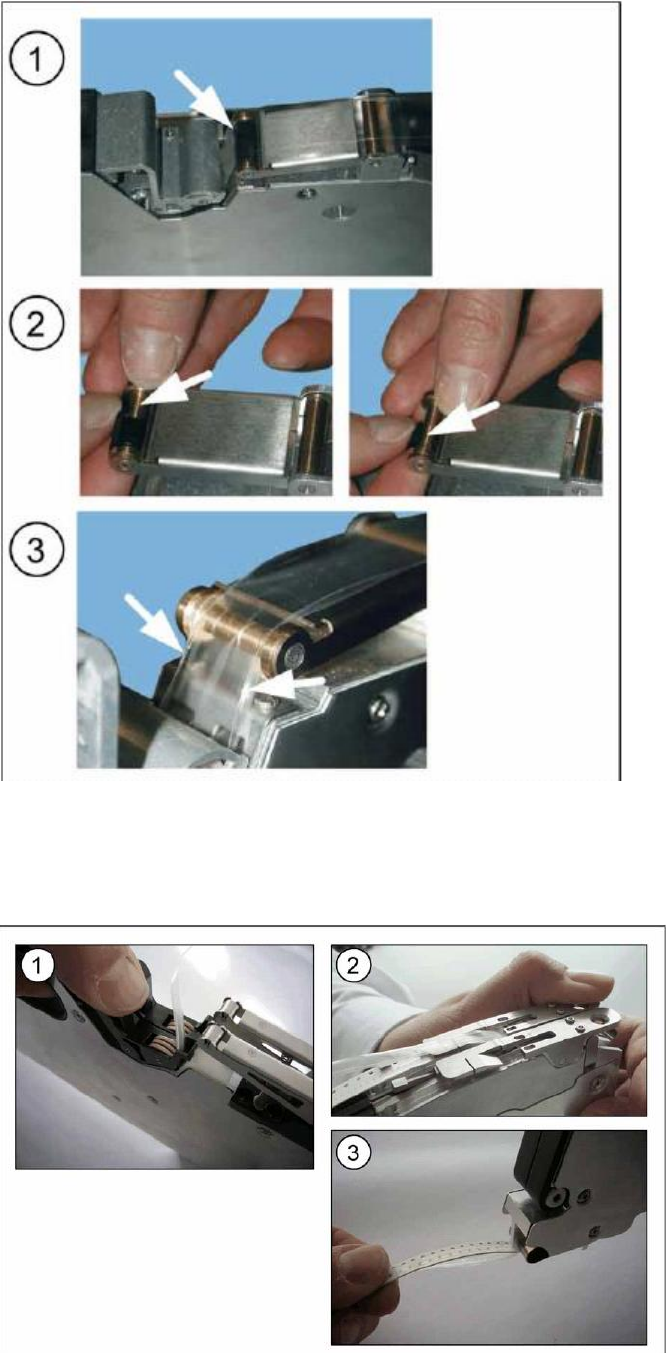 1

2

3

1

2

3