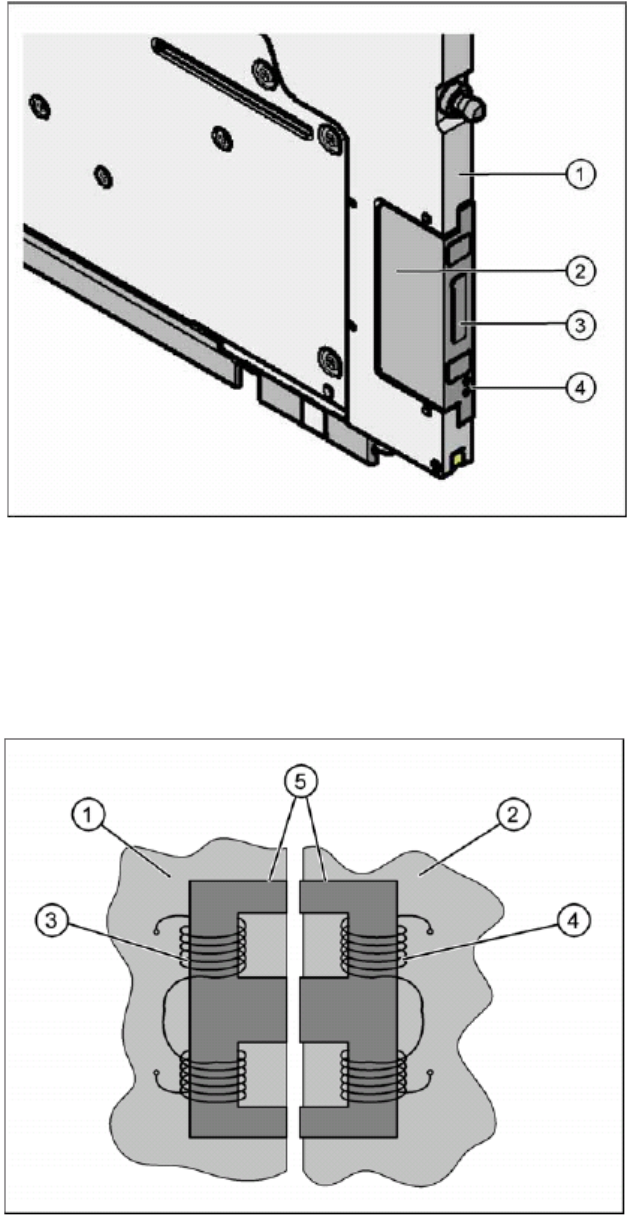 1
2
3
4

5
1
2
3
4