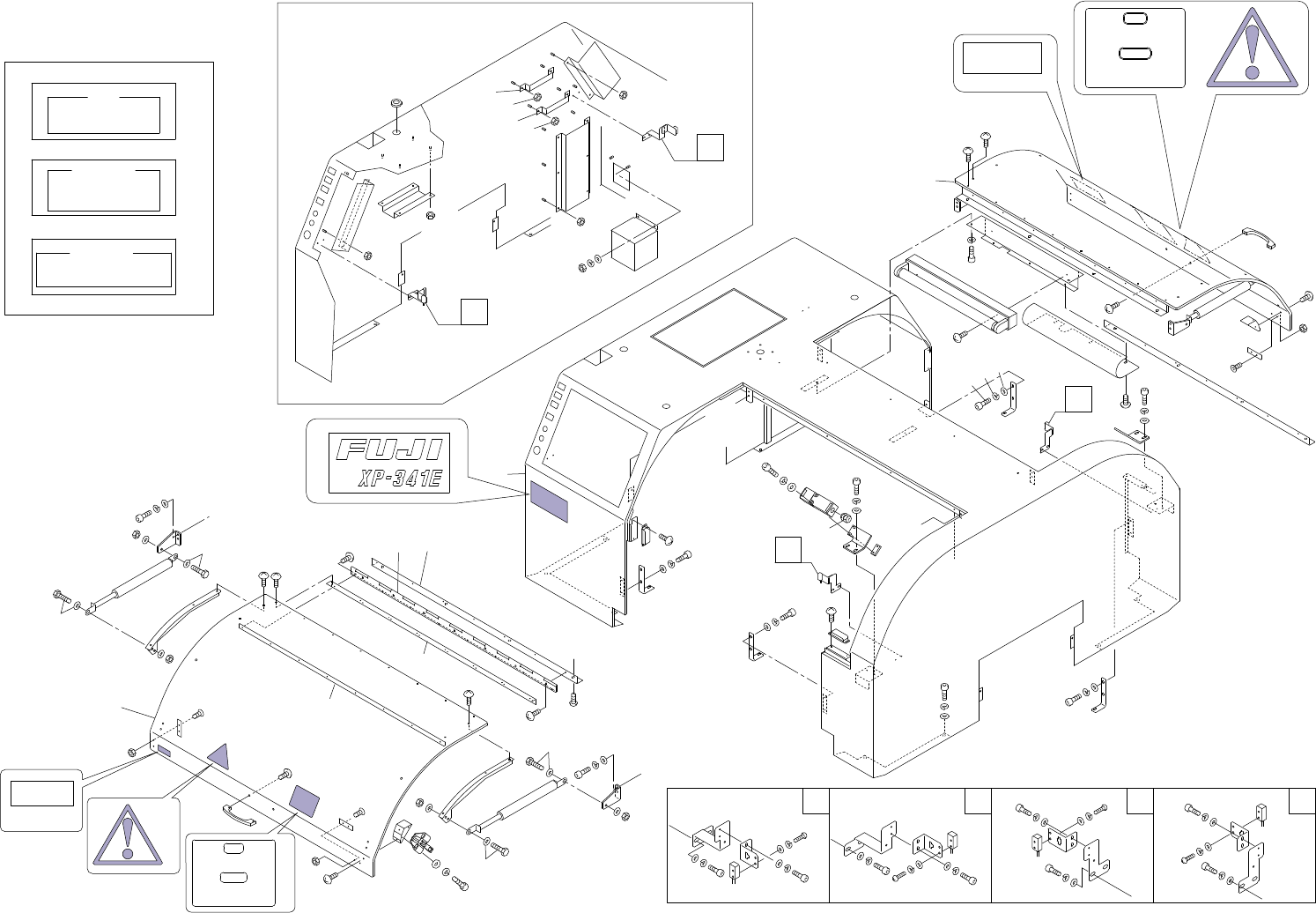 FUJI
XP-341E