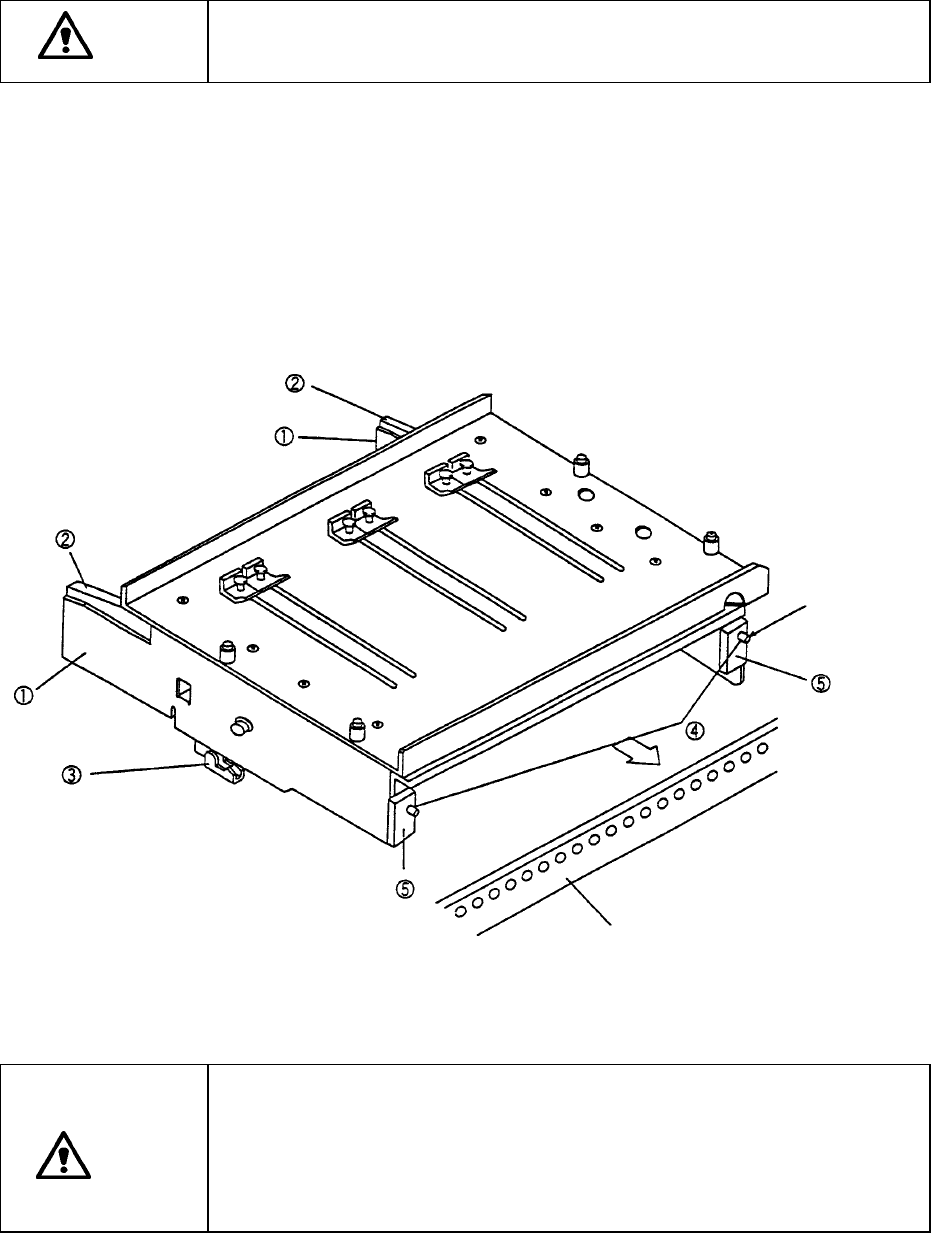 ②
①
②
①
③
④
⑤
⑤