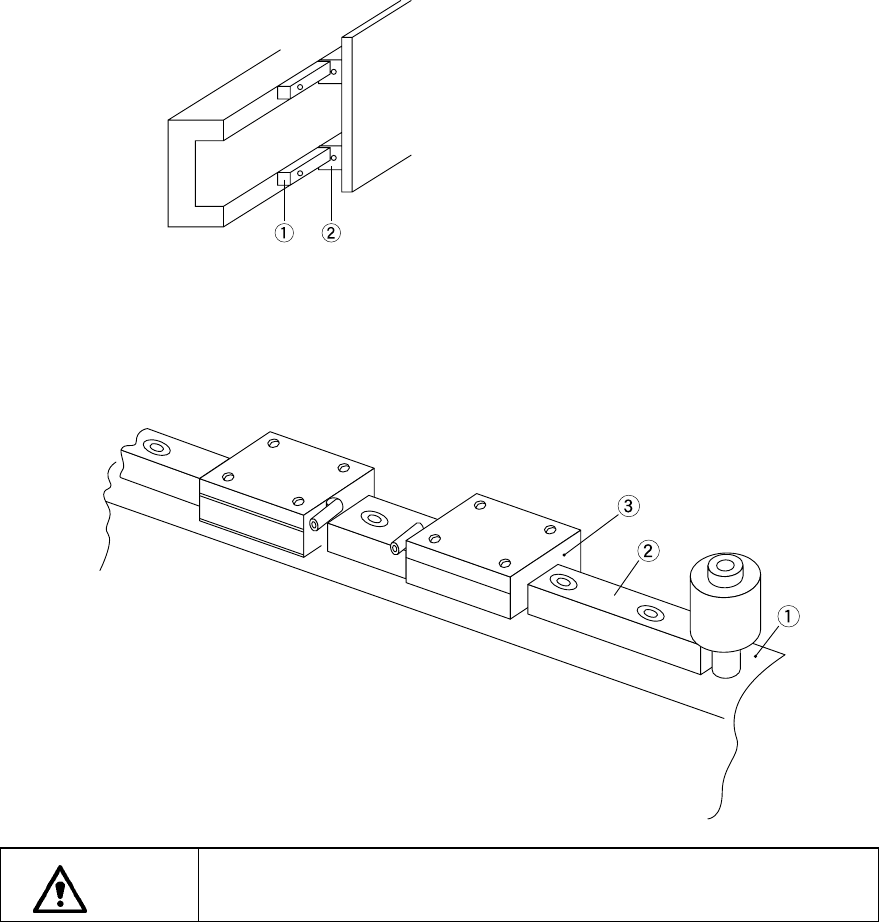 ①
②
③
②
①