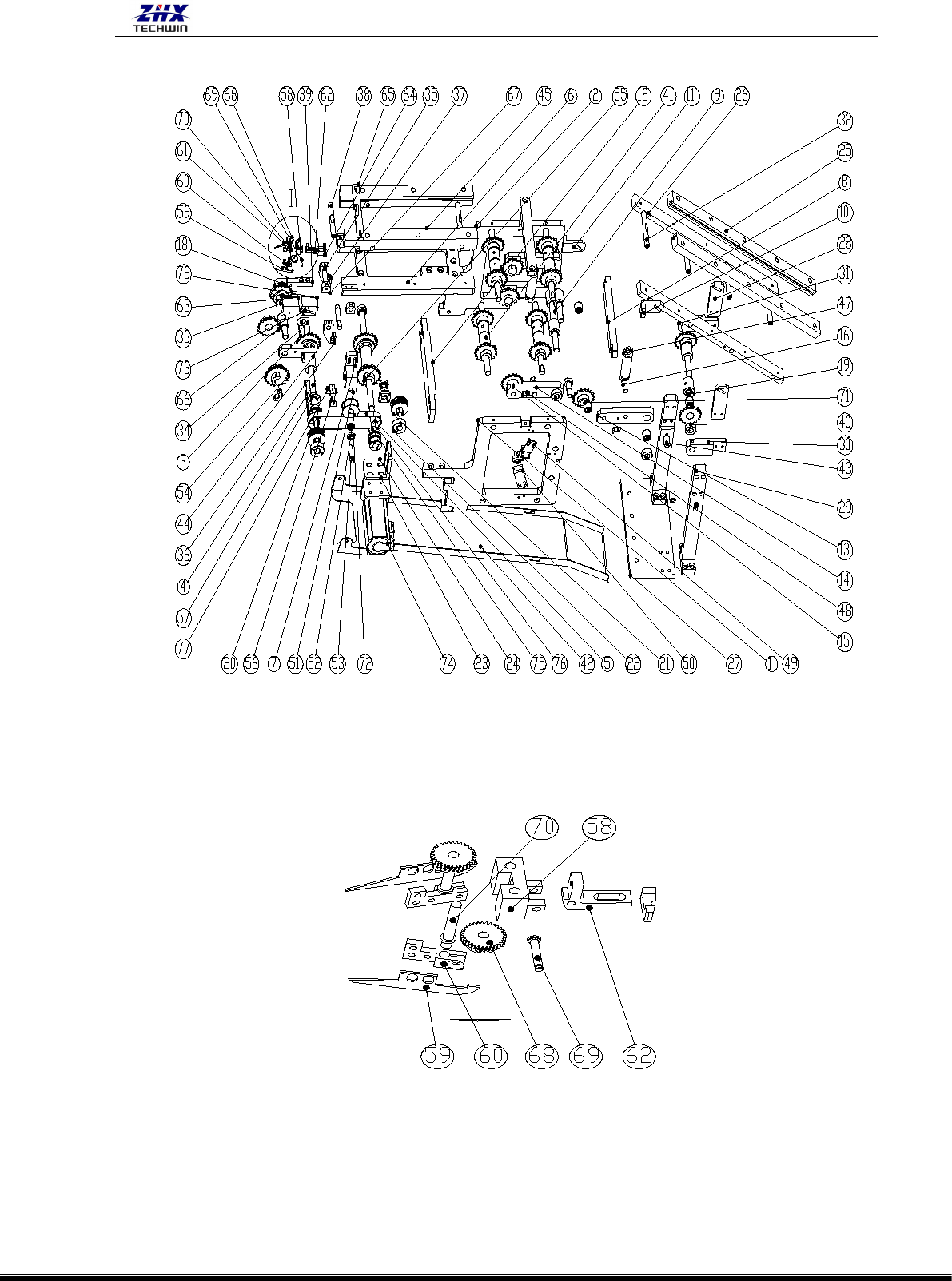 ZHX
TECHWIN

69 68 58 39 62 38 65 64 35 37 67 45 6 2 55 12 41 11 9 26

70
61
60
59
18
78
63
33
73
66
34
3
54
44
36
4
57
77

I

32
25
8
10
28
31
47
16
19
71
40
30
43
29
13
14
48
15

20 56 7 51 52 53 72 74 23 24 75 76 42 5 22 21 50 27 1 49

70 58

59 60 68 69 62