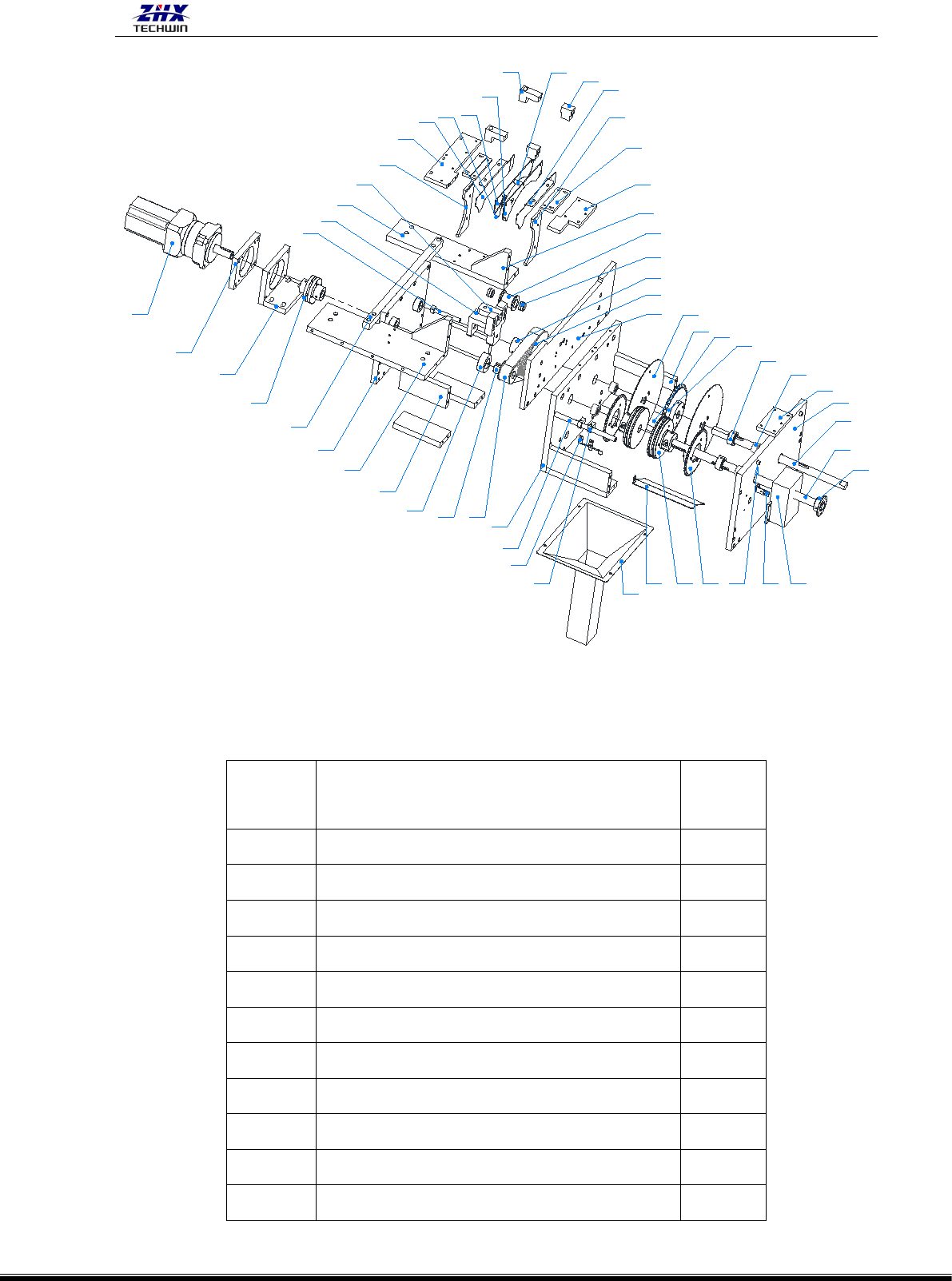 ZHX
TECHWIN