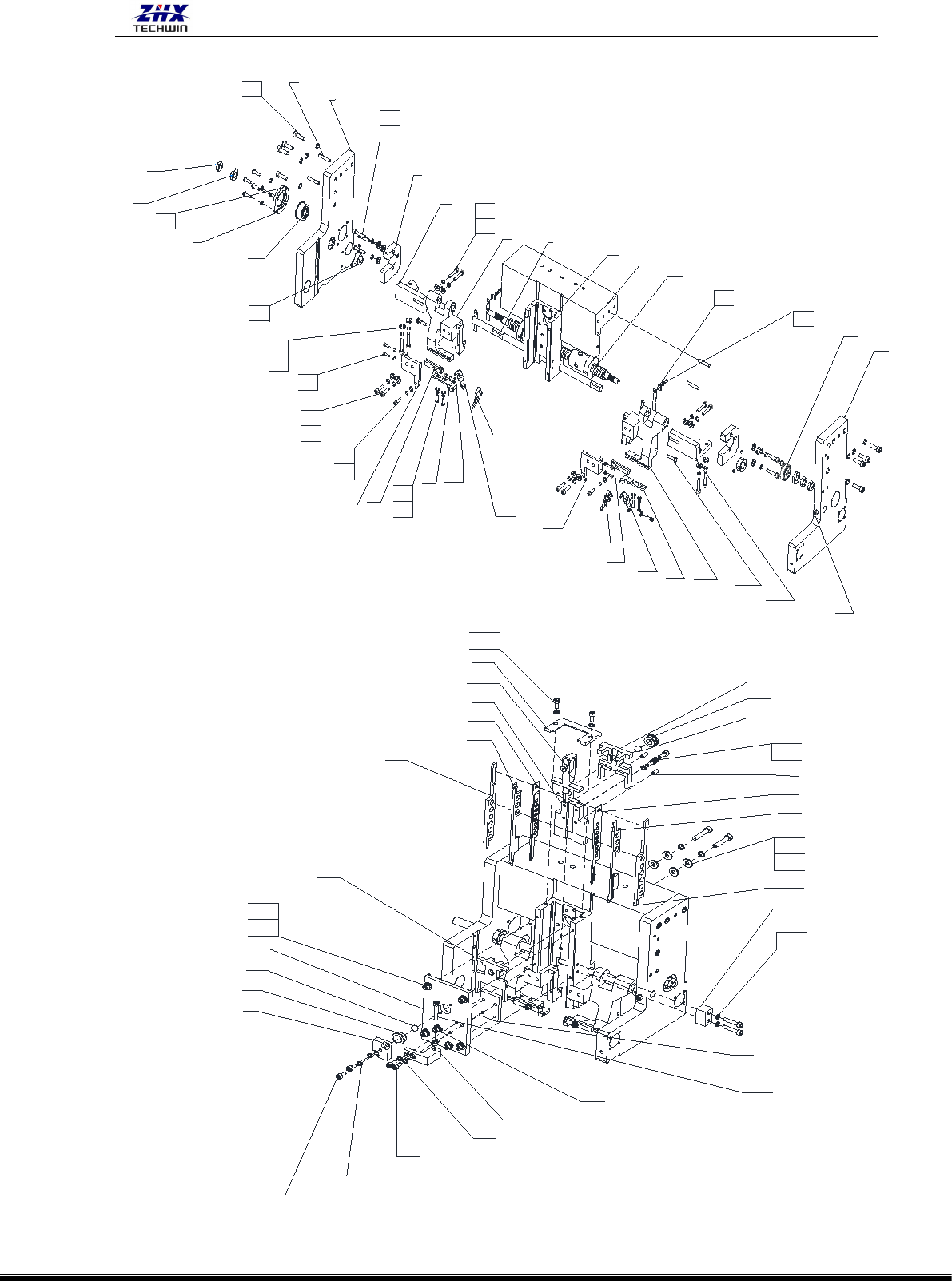 ZHX
TECHWIN