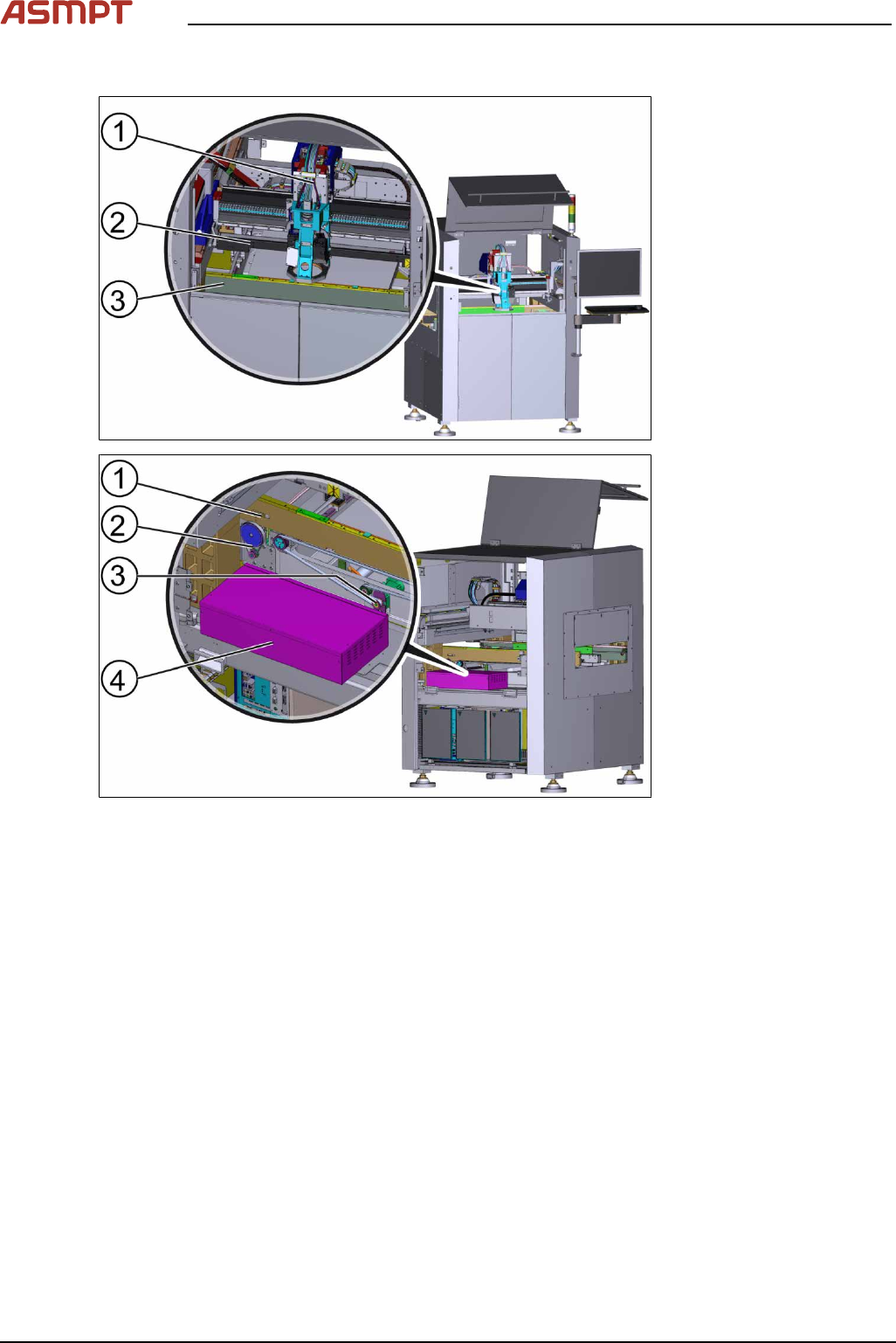 ASMPT

1
2
3

1
2
3
4