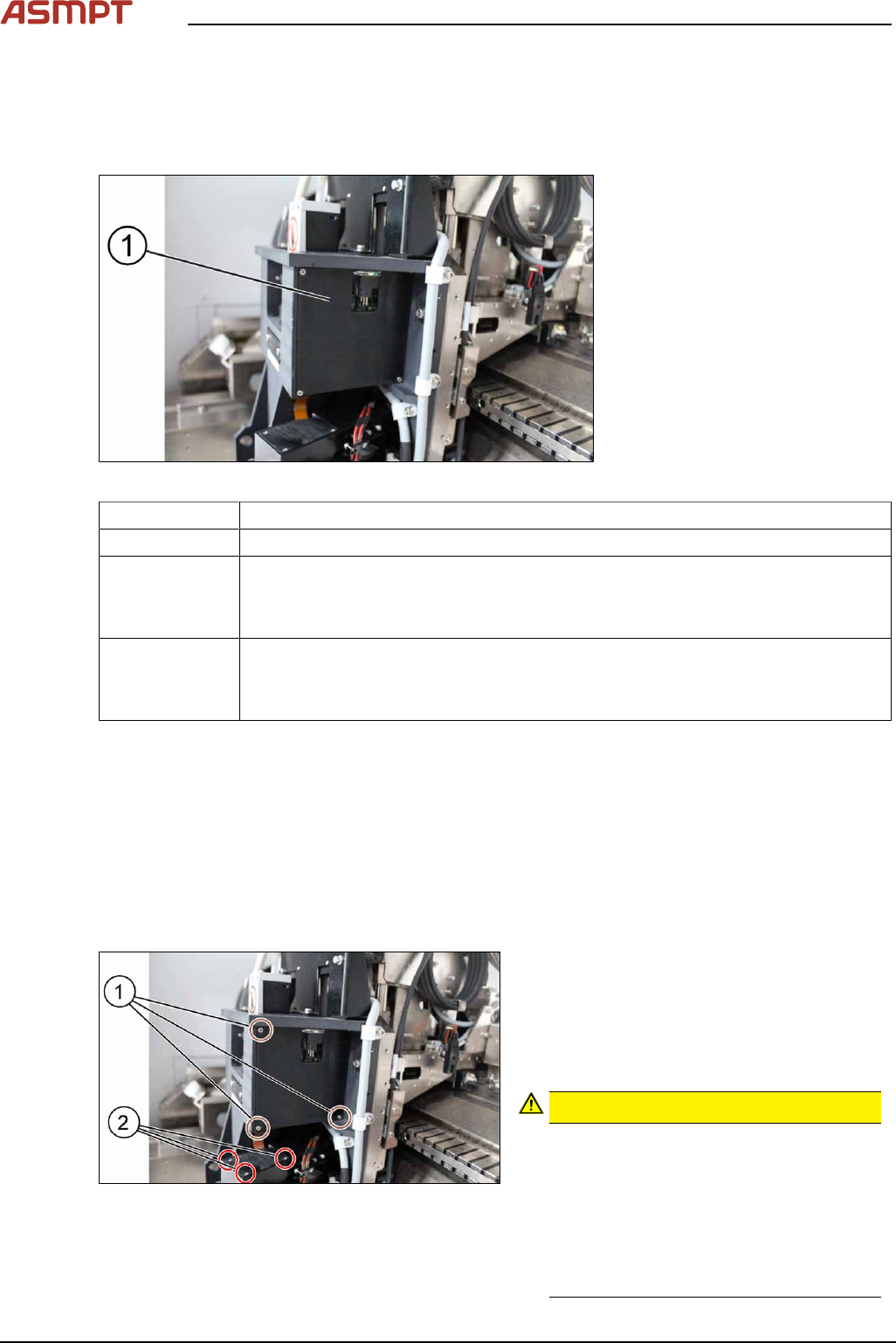 ASMPT

1

1

2