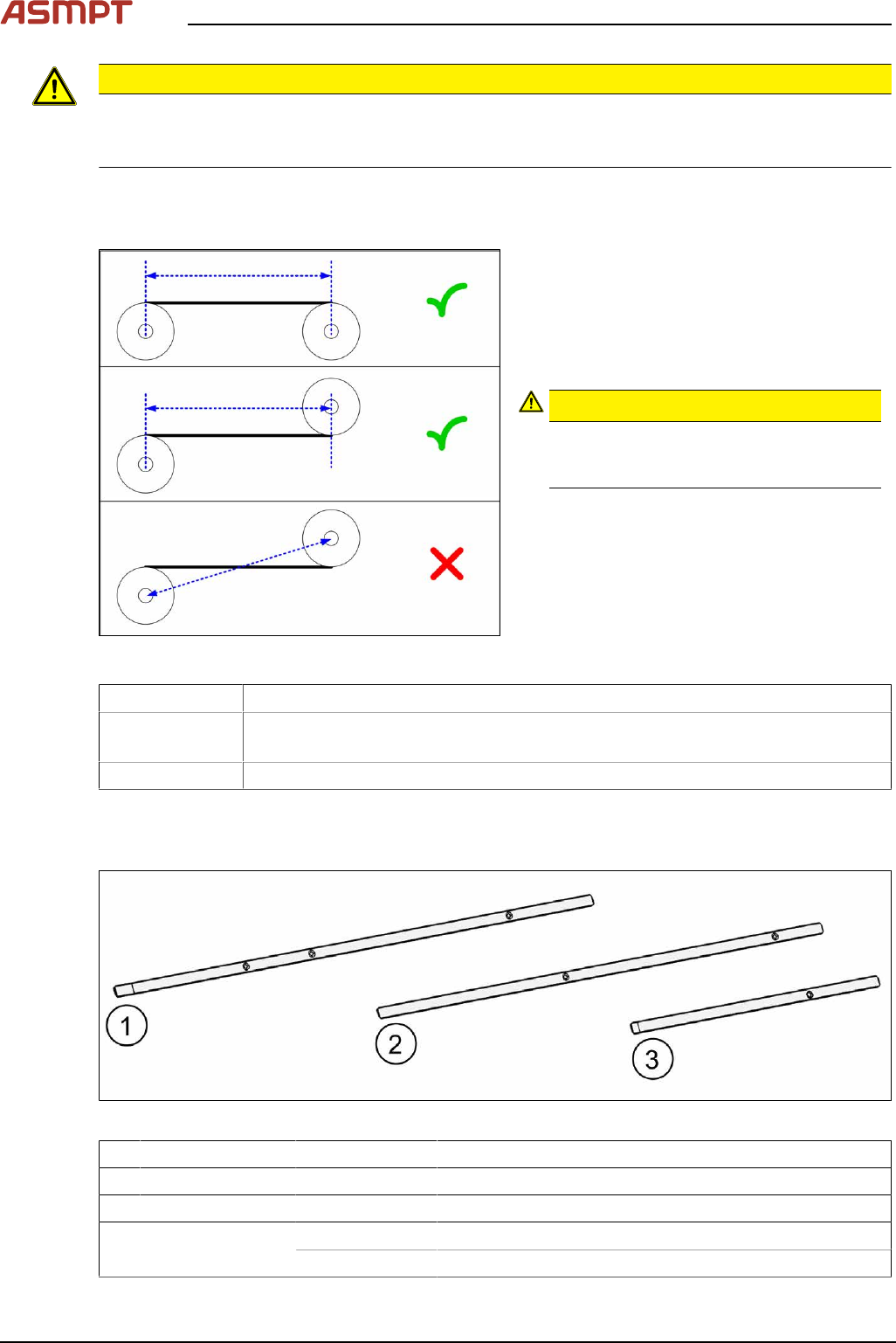 ASMPT

1

2

3