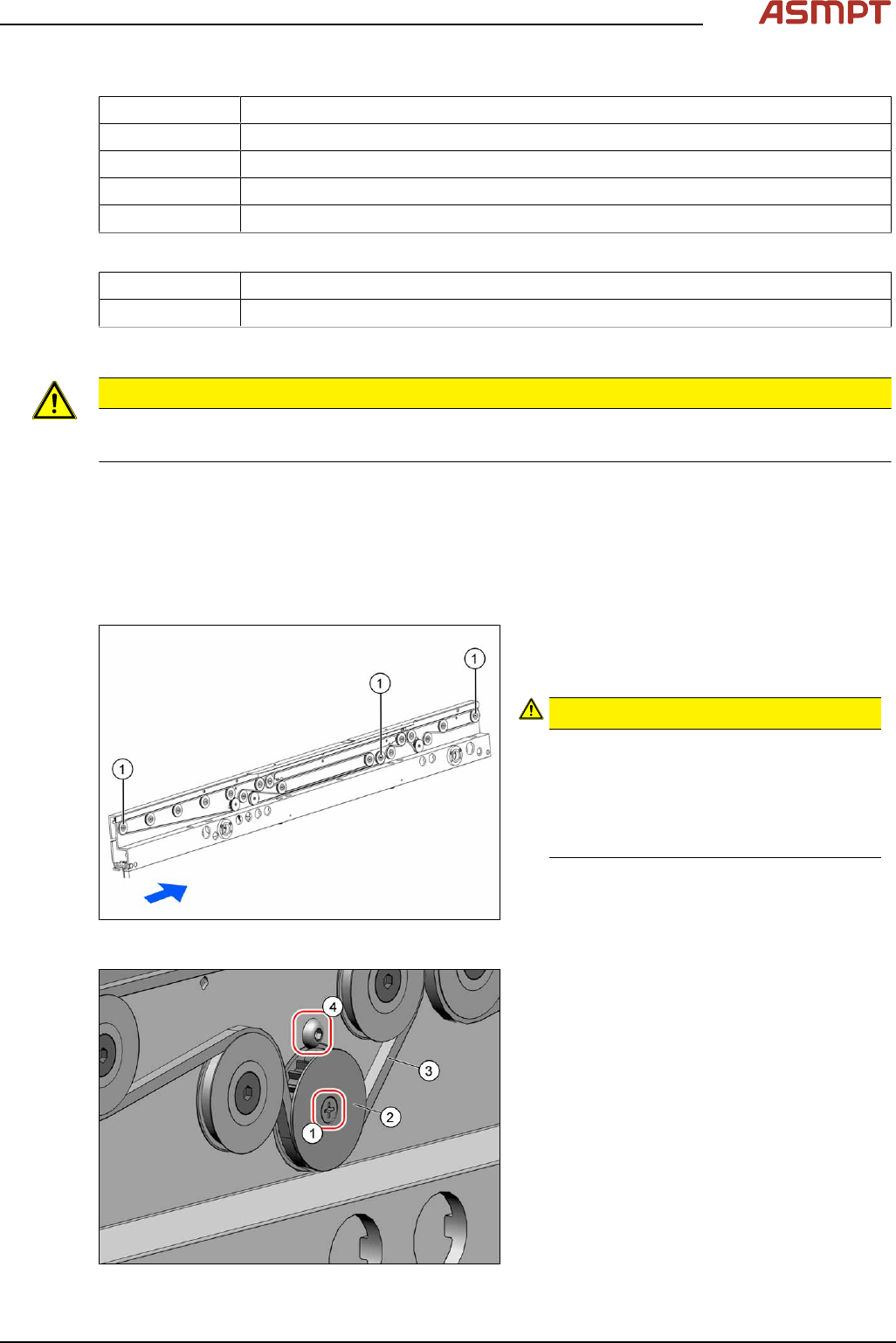 ASMPT

1

1

1

4

3

2

1