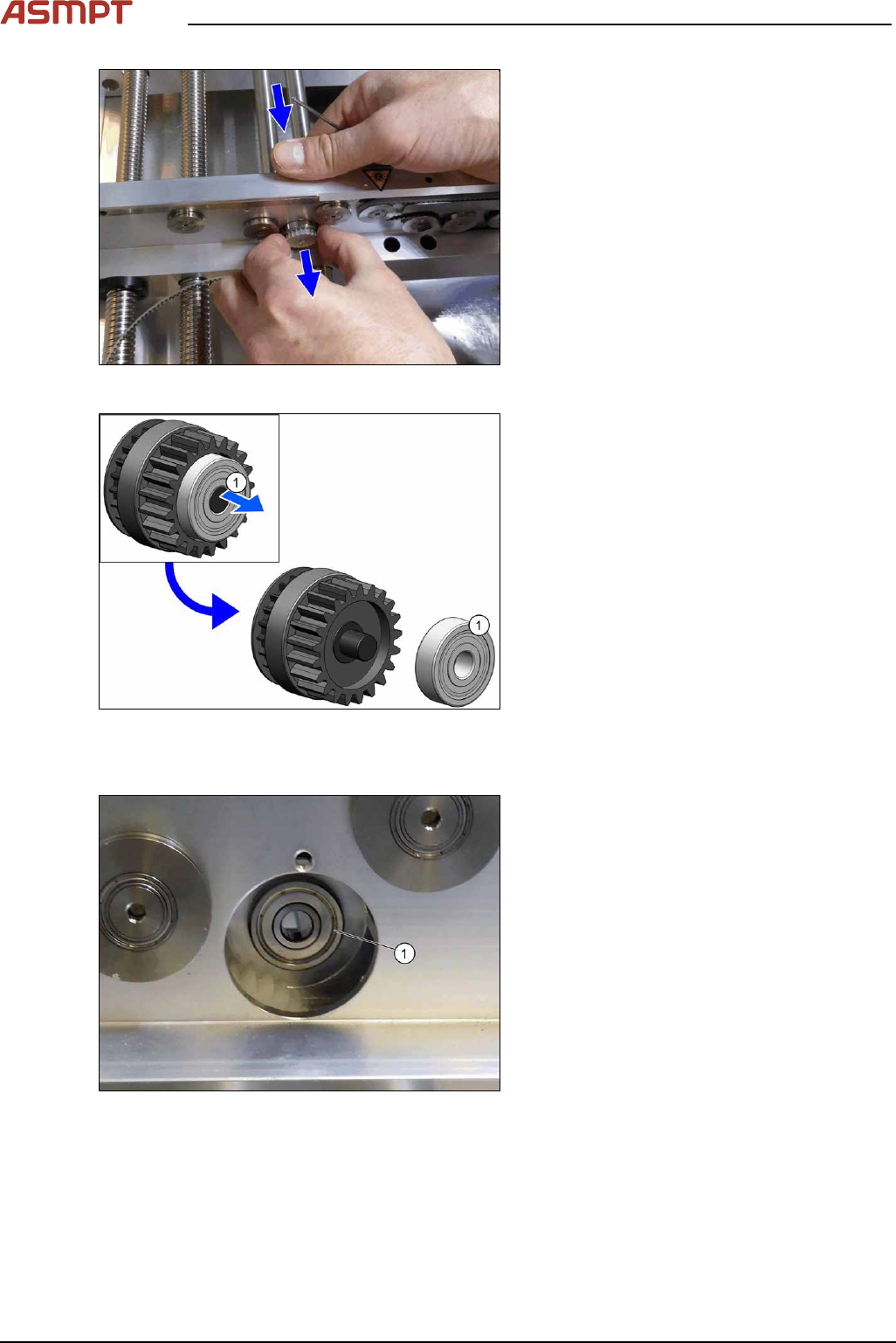 ASMPT

1

1

1