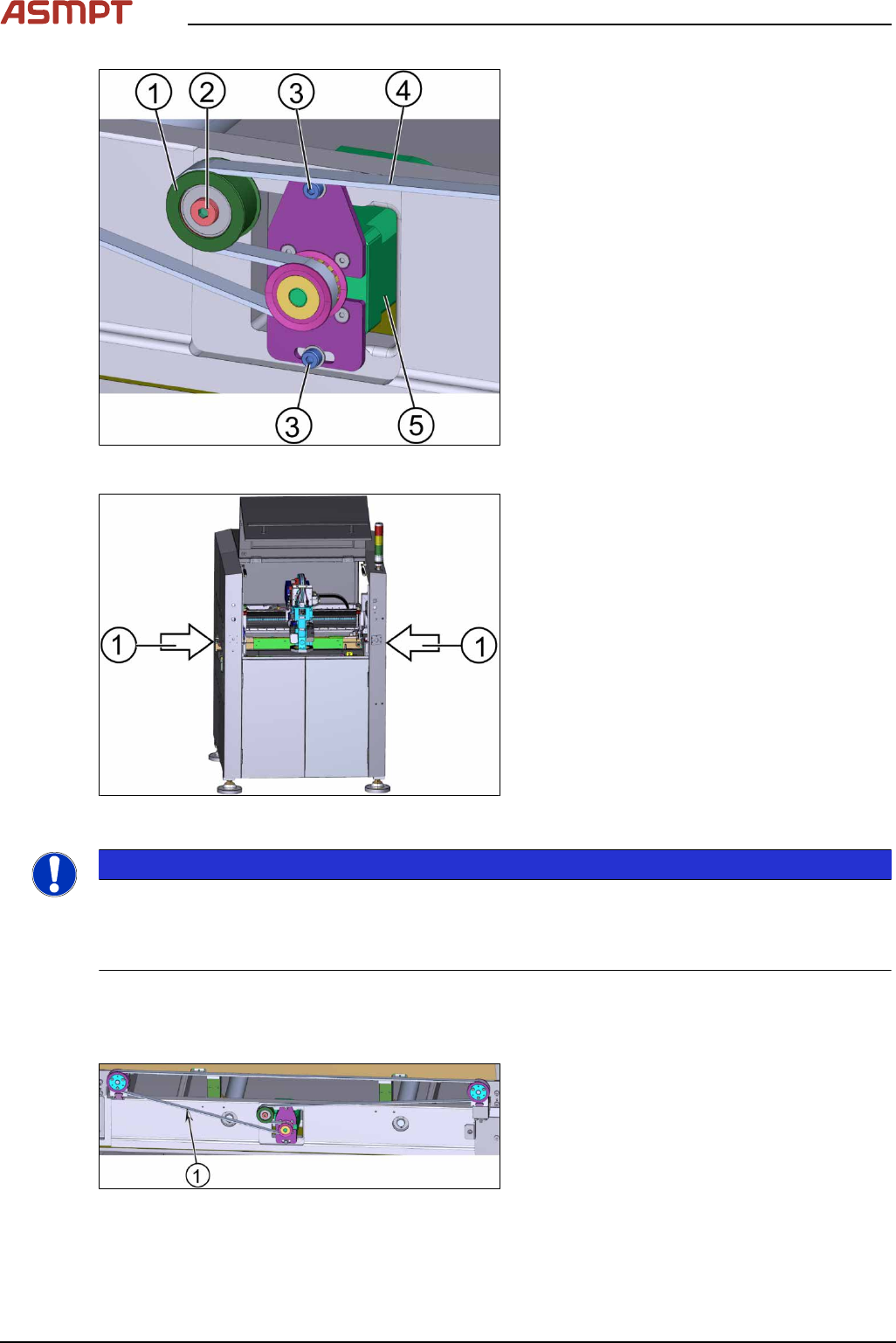 ASMPT

1 2 3 4

3 5

1 1

1