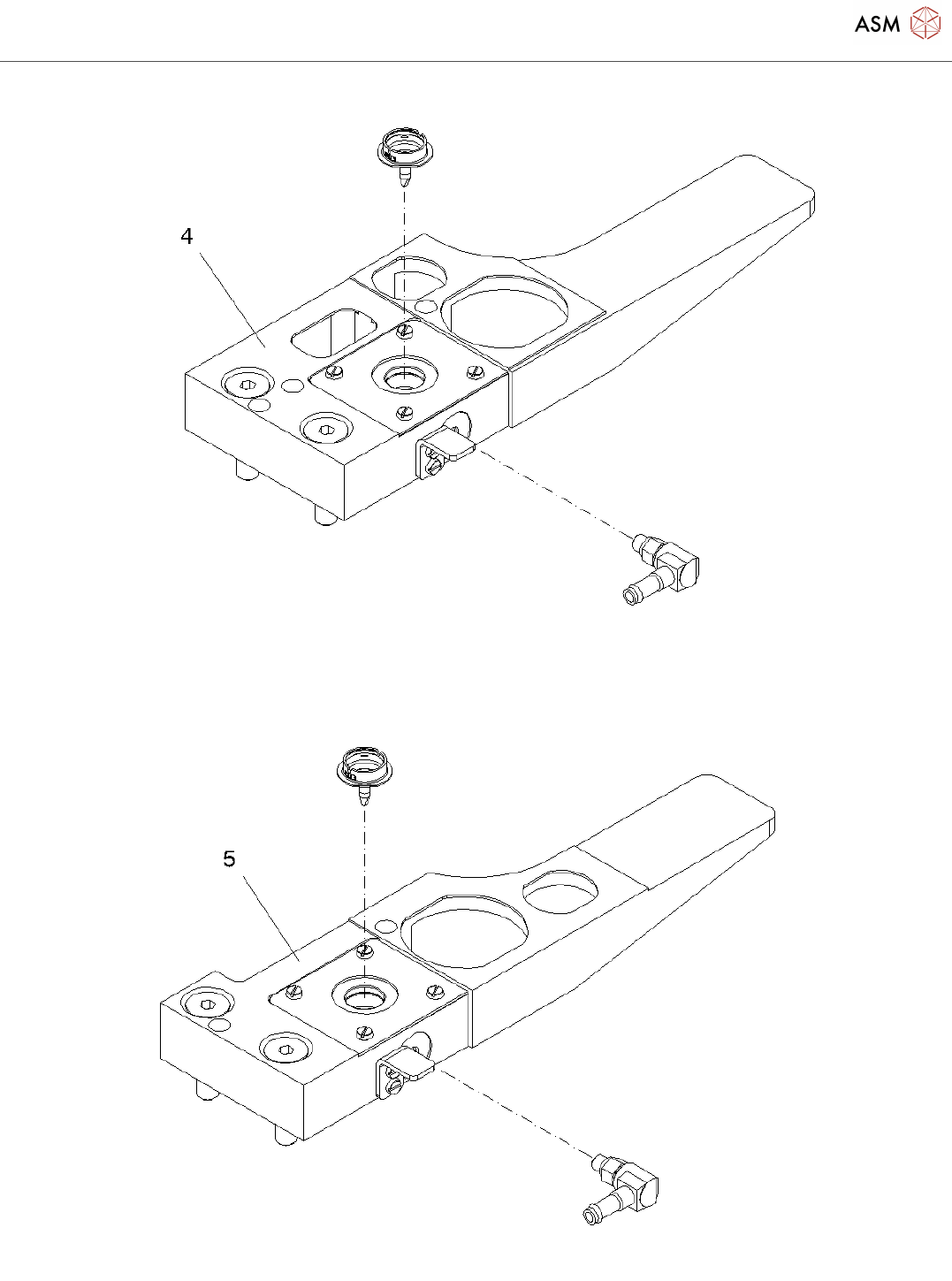 ASM

4

5