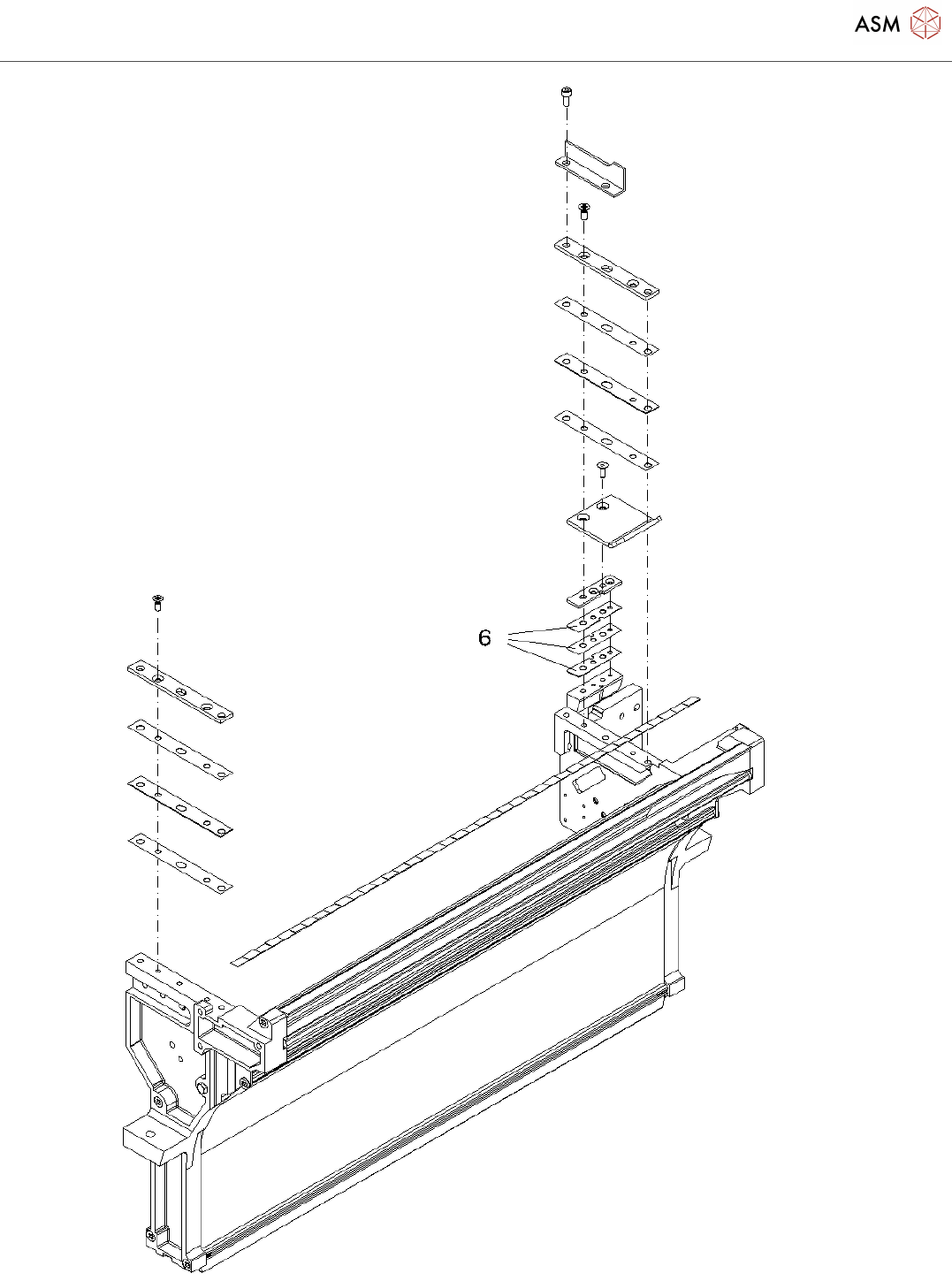 ASM

6