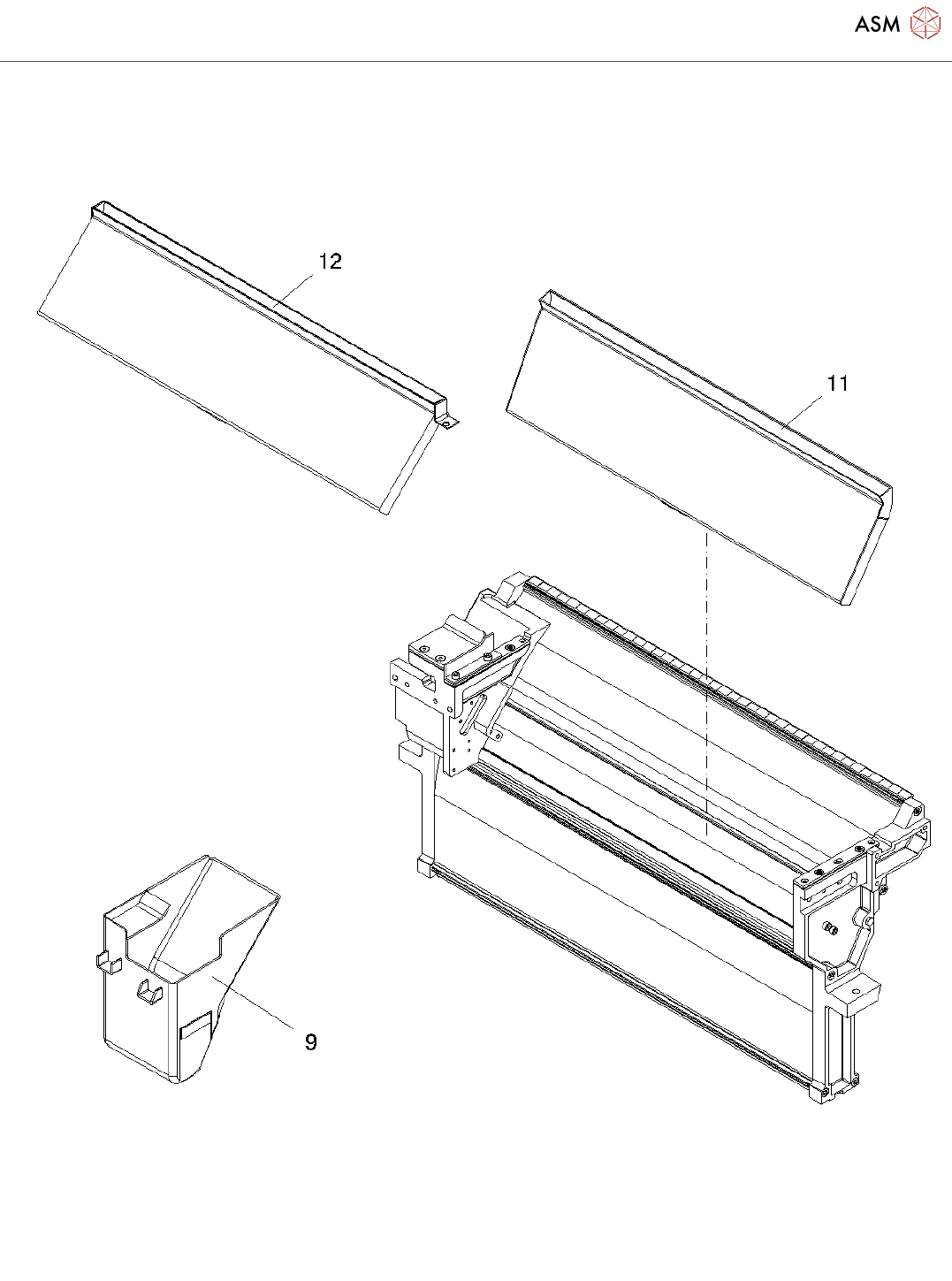 ASM

12

11

9