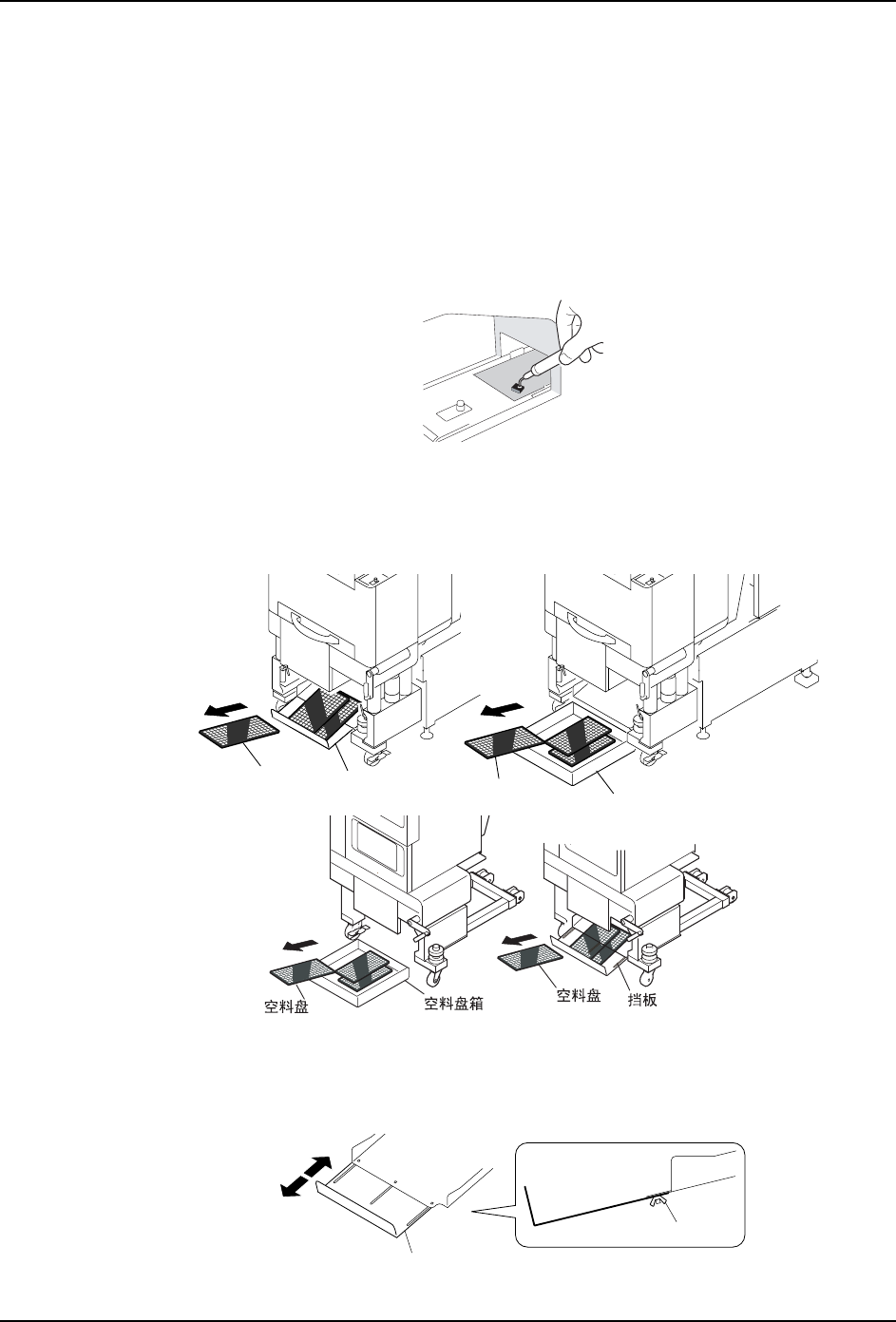 空料盘
空料盘箱
空料盘
挡板