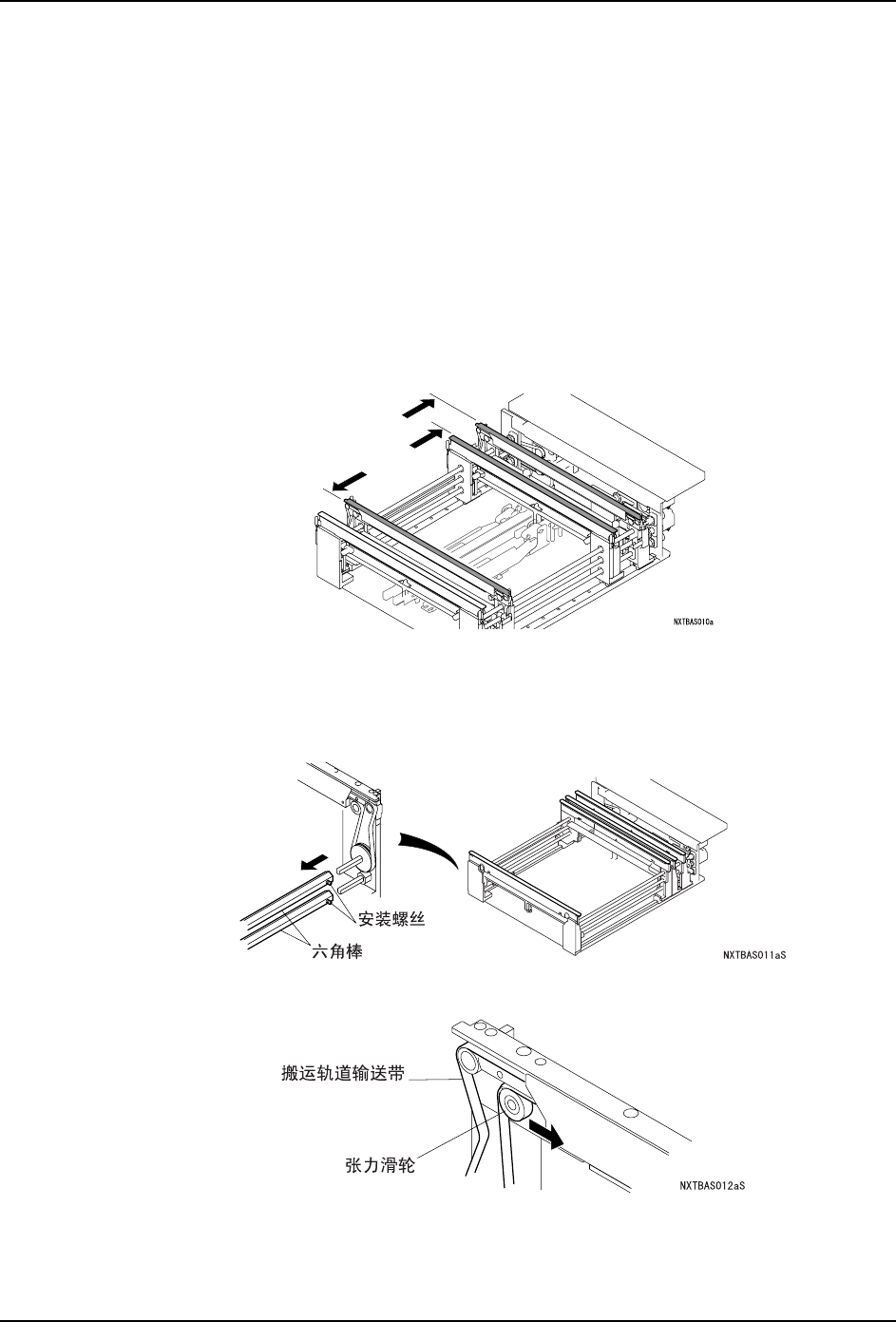 NXTBAS010a

安装螺丝

六角棒

NXTBAS011aS

搬运轨道输送带

张力滑轮

NXTBAS012aS