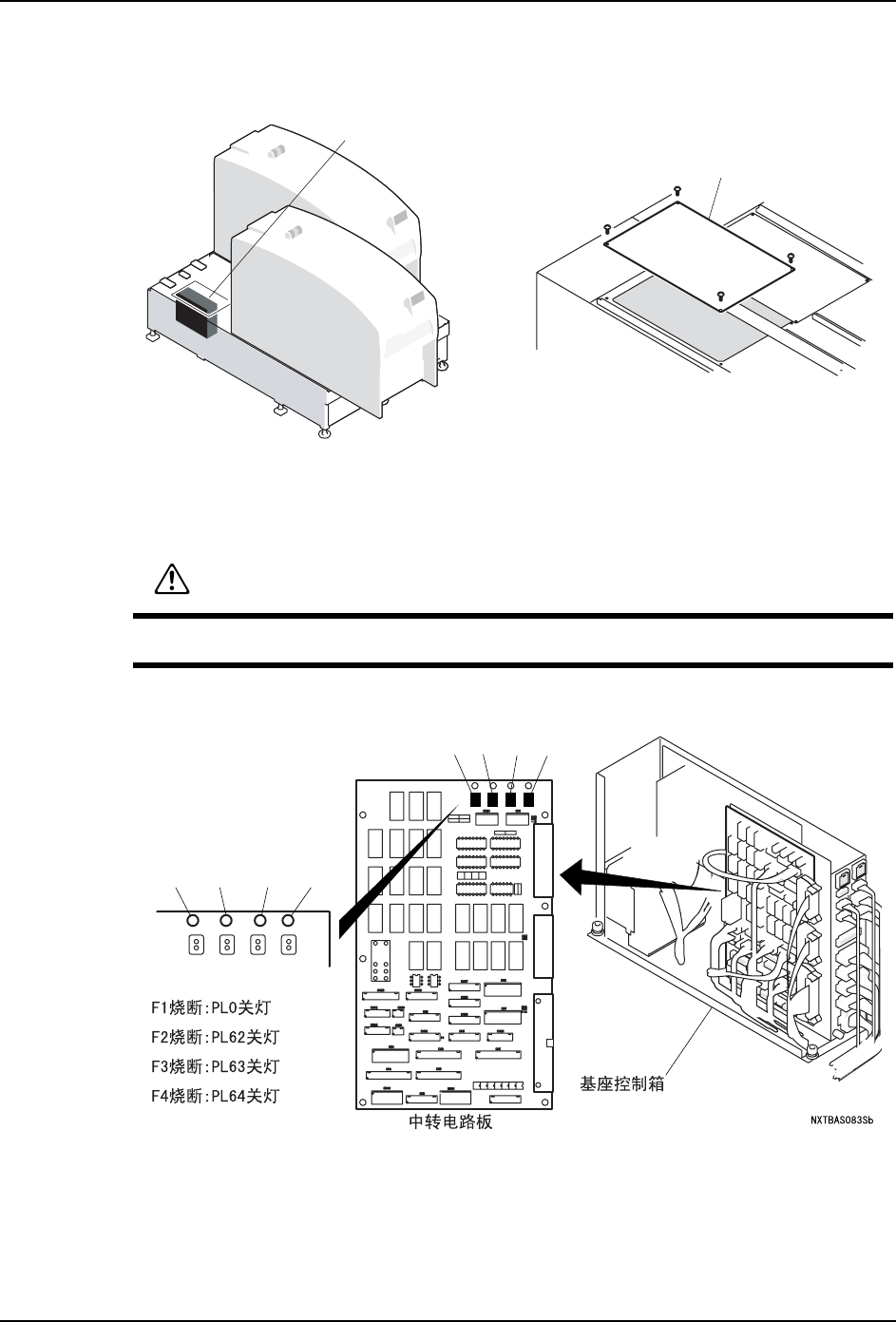 F1烧断:PL0关灯
F2烧断:PL62关灯
F3烧断:PL63关灯
F4烧断:PL64关灯

中转电路板

基座控制箱

NXTBAS083Sb