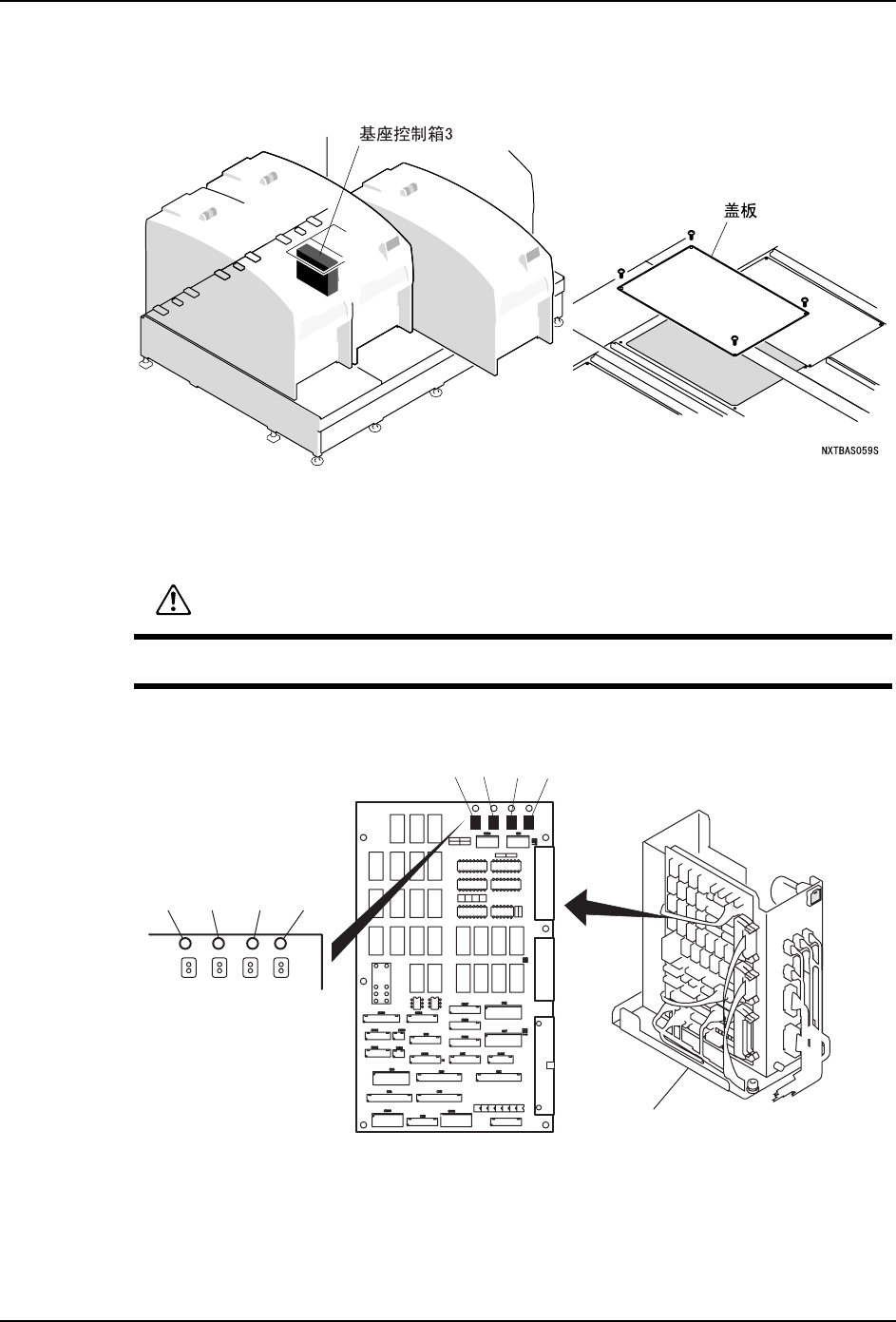 基座控制箱3

盖板

NXTBAS059S