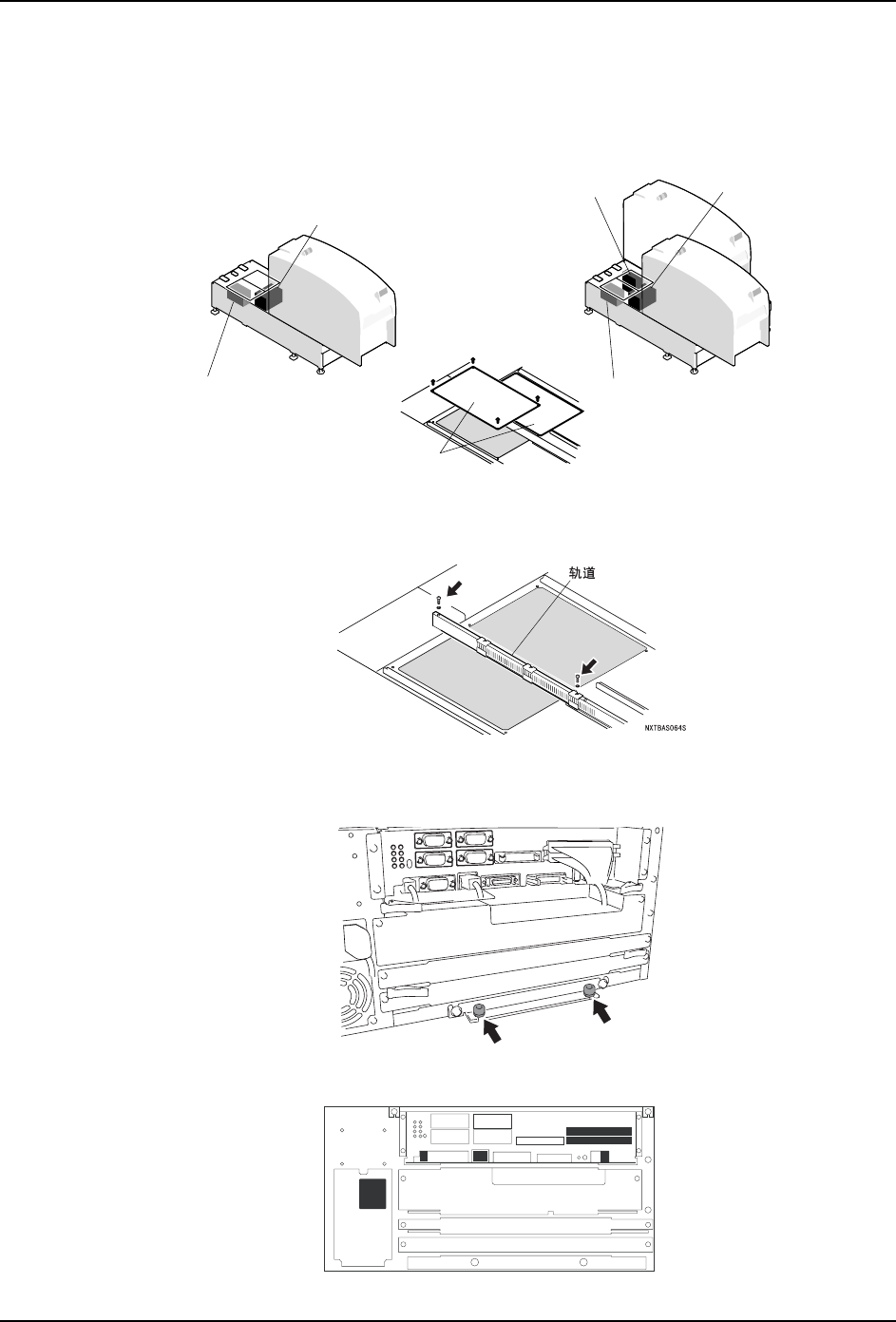 轨道

NXTBAS064S