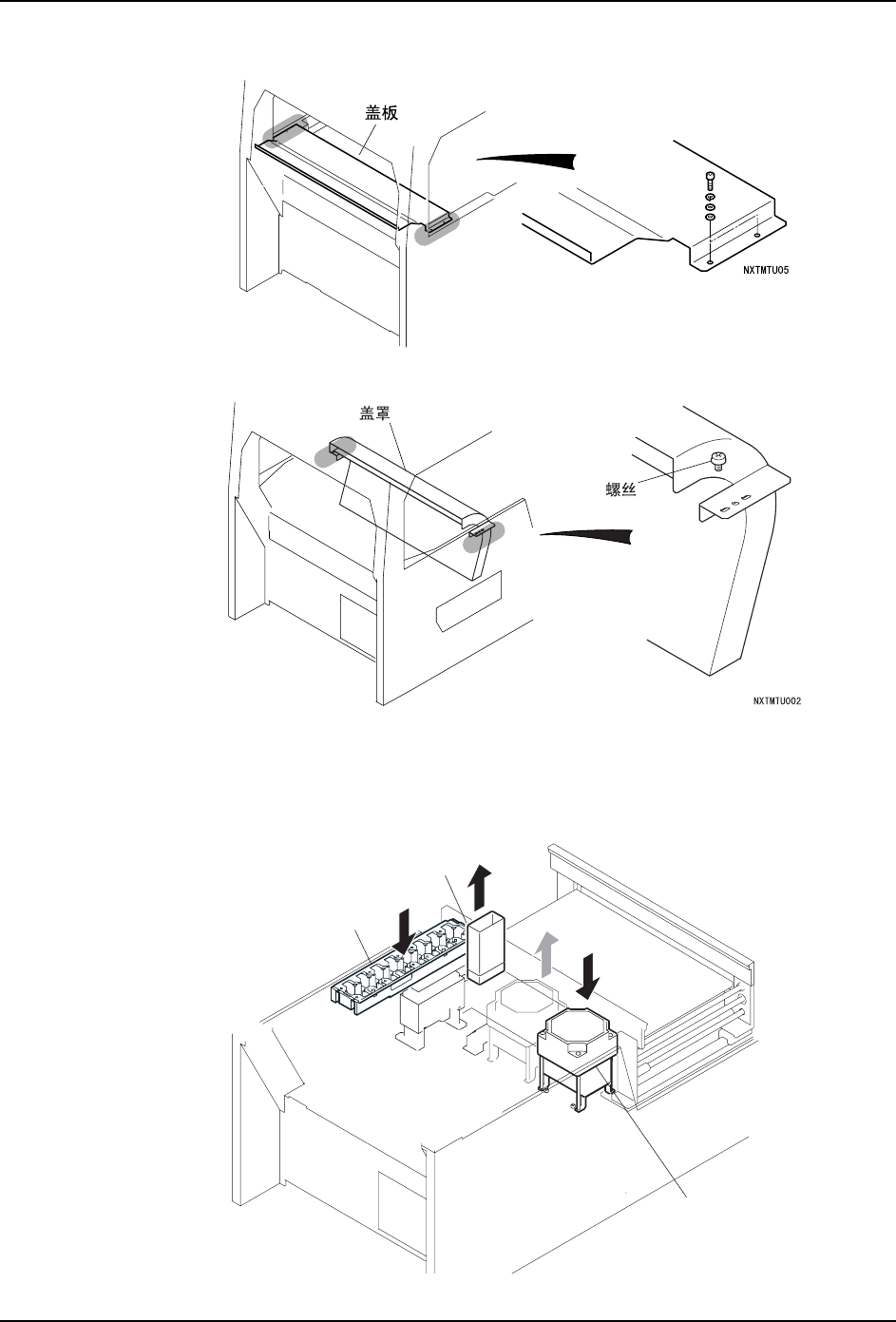 盖板

NXTMTU05

盖罩

螺丝

NXTMTU002