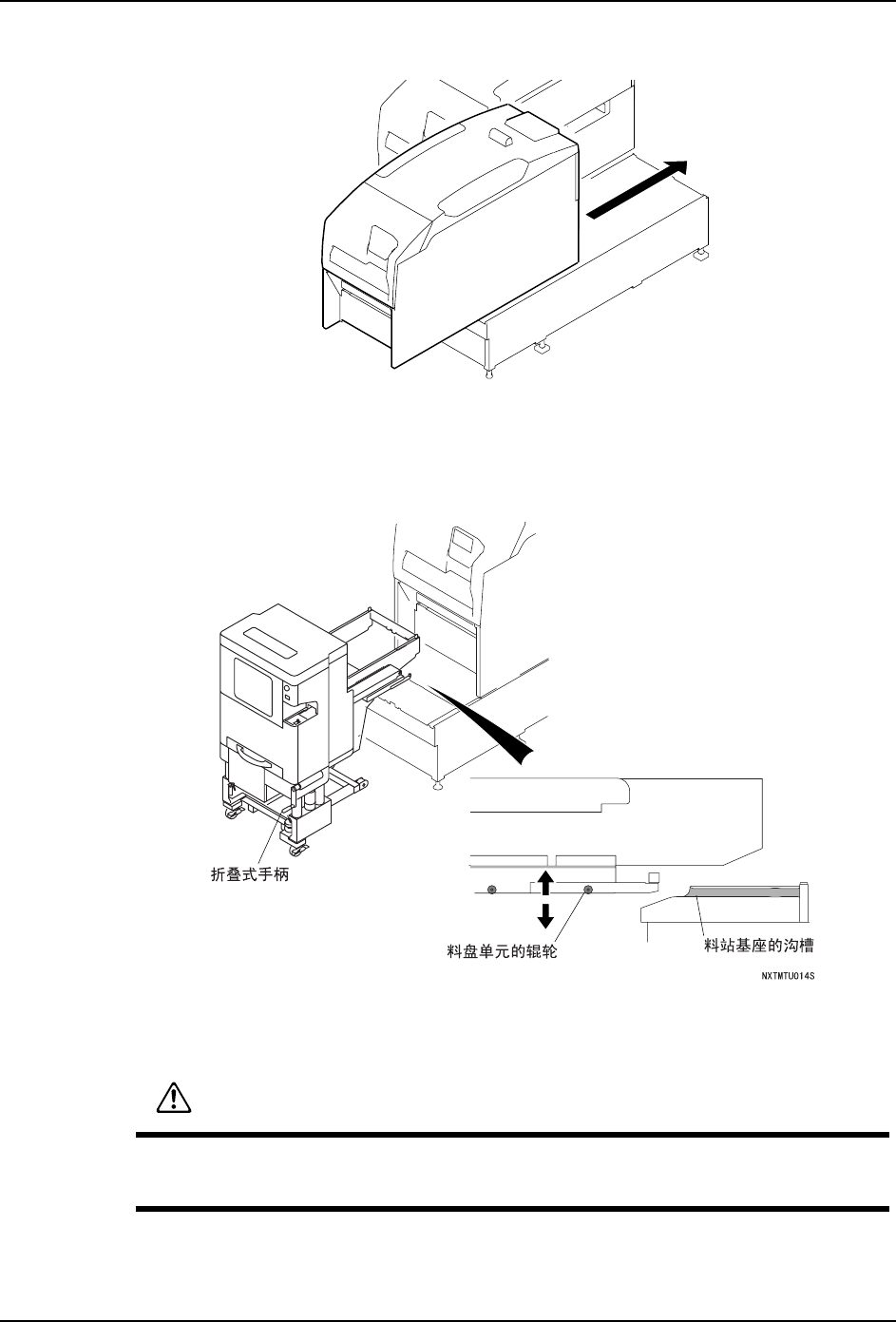 折叠式手柄

料盘单元的辊轮

料站基座的沟槽

NXTMTU014S