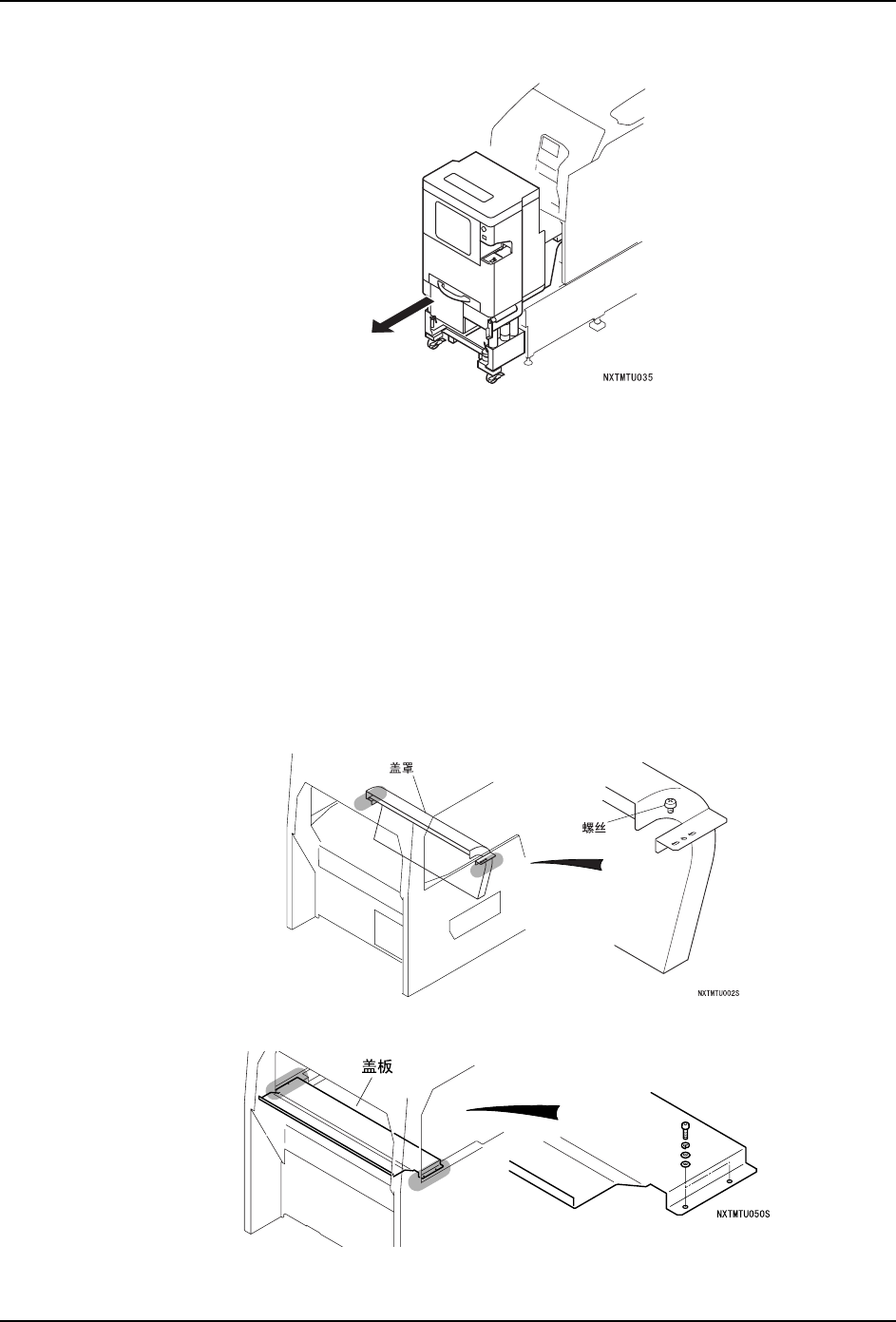 NXTMTU035

盖罩

螺丝

NXTMTU002S

盖板

NXTMTU050S