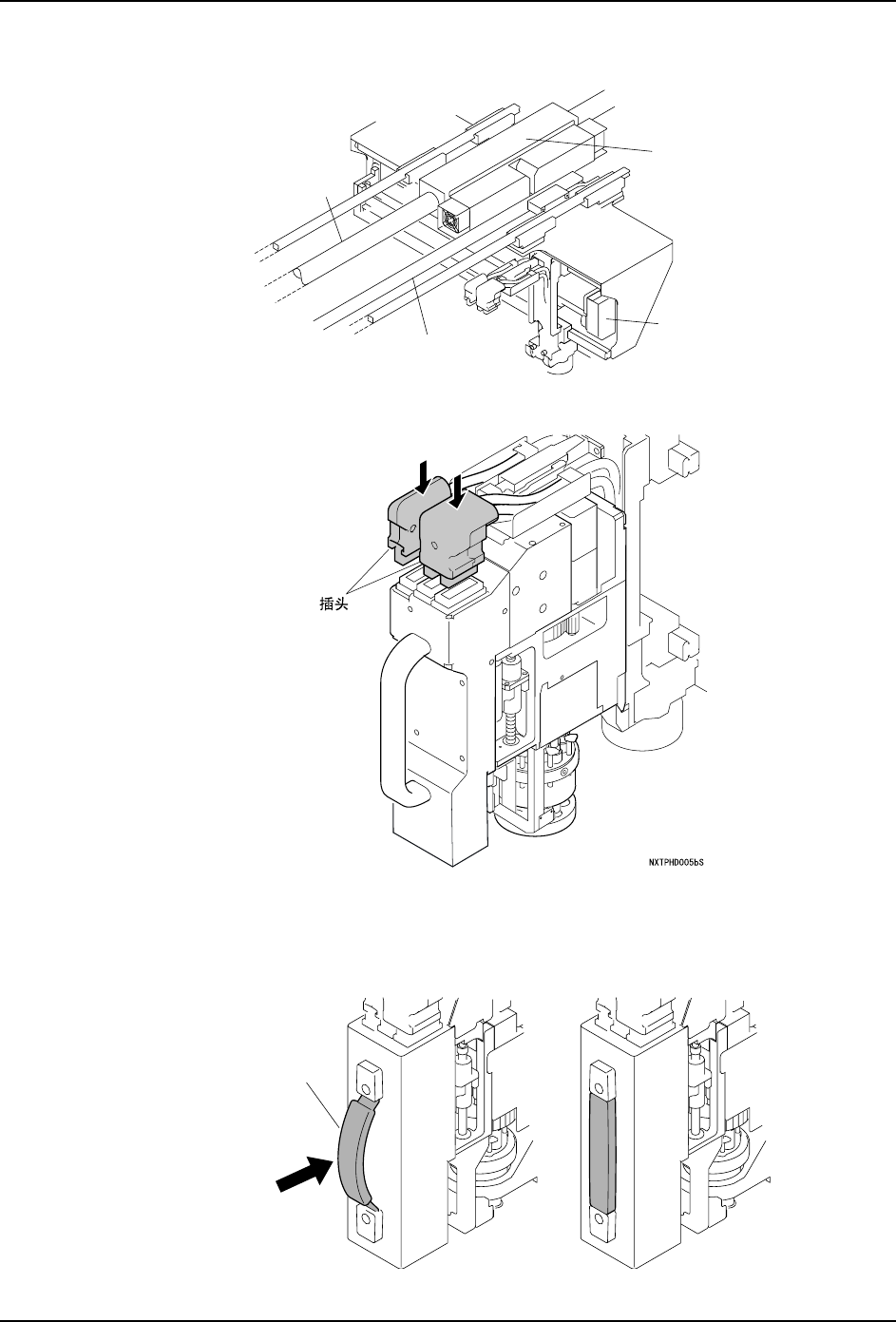 插头

NXTPHD005bS