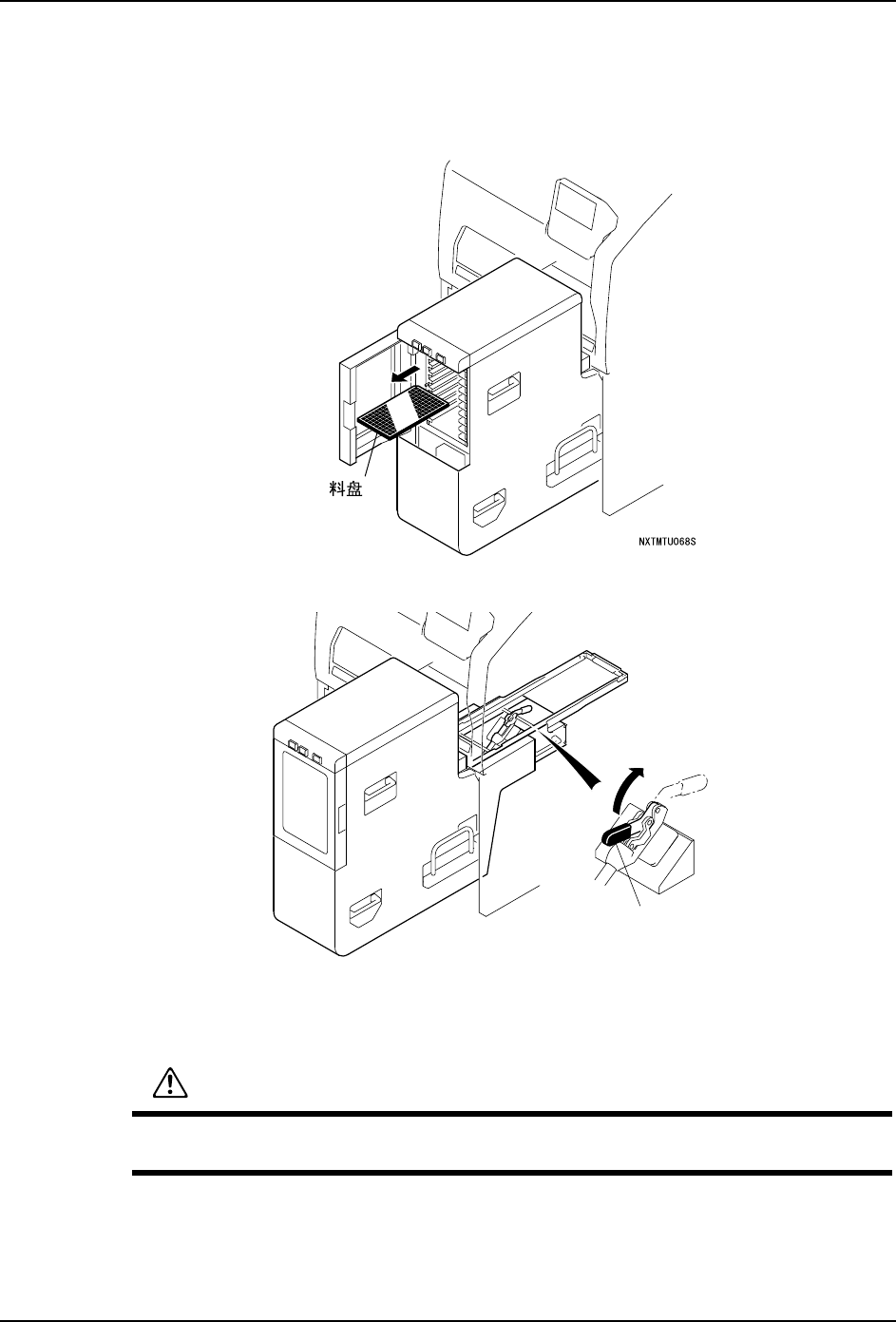 料盘

NXTMTU068S