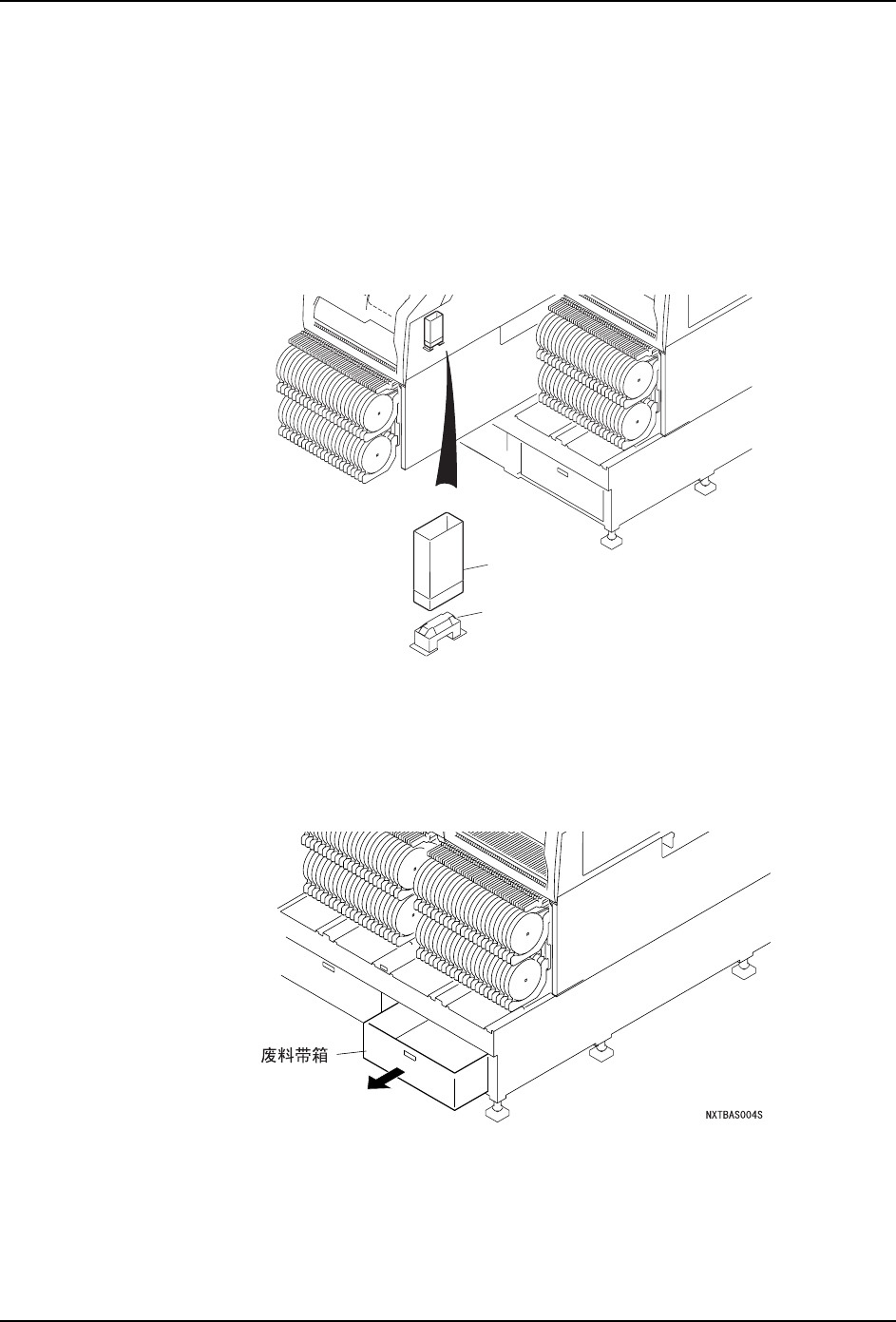 废料带箱

NXTBAS004S