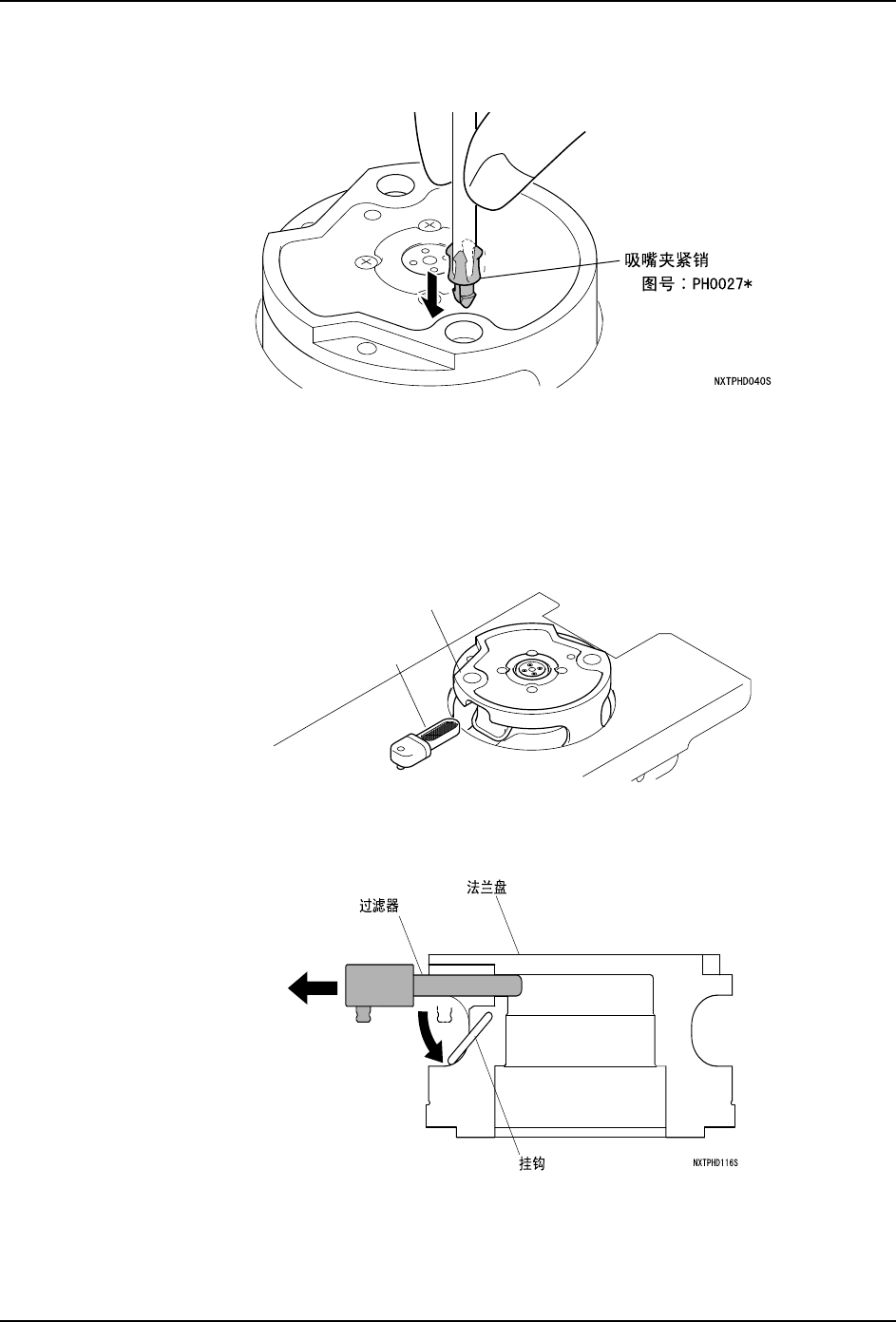 吸嘴夹紧销
图号：PH0027*

NXTPHD040S

法兰盘
过滤器
挂钩
NXTPHD116S