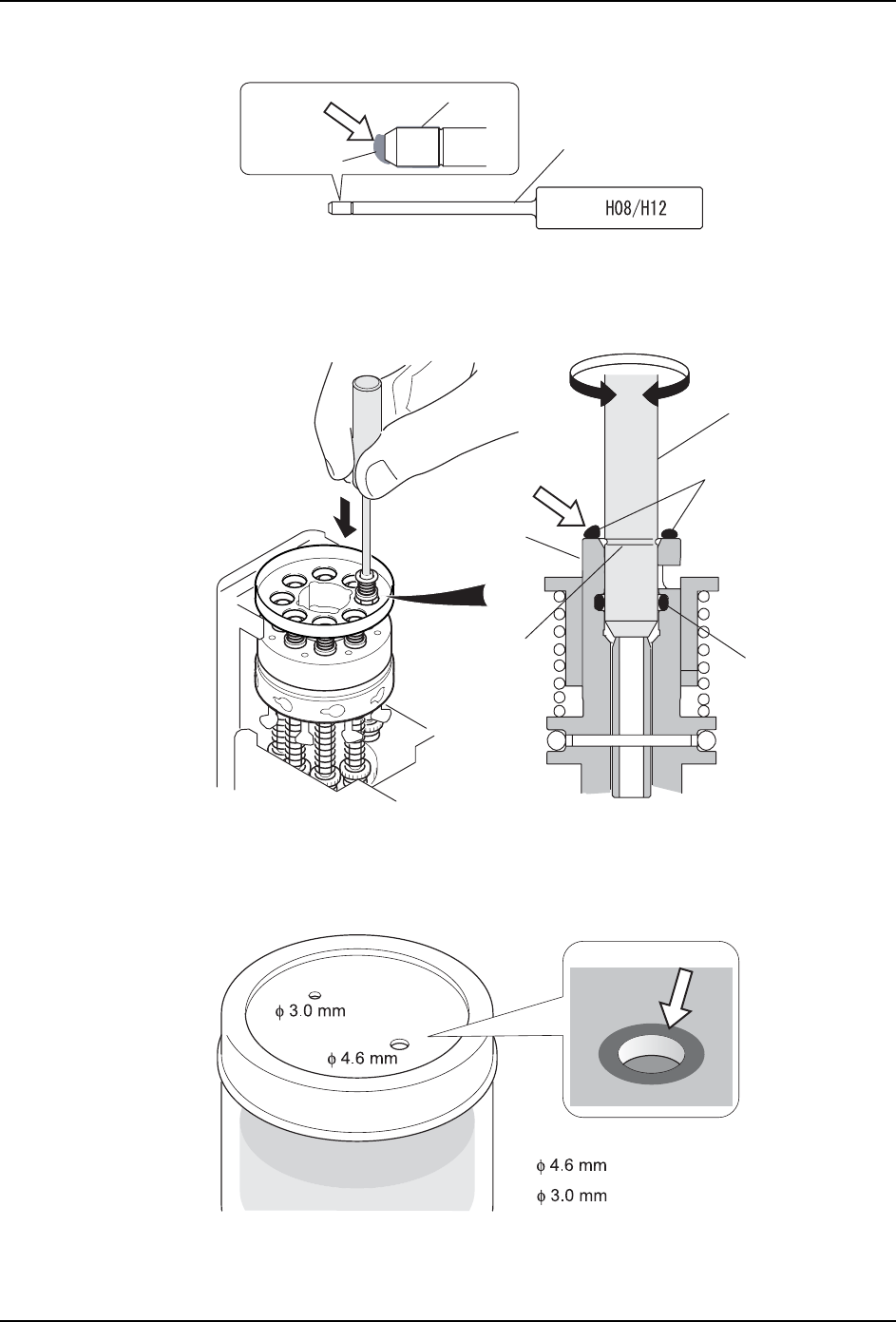 H08/H12

$\phi$ 3.0 mm

$\phi$ 4.6 mm

$\phi$ 4.6 mm

$\phi$ 3.0 mm