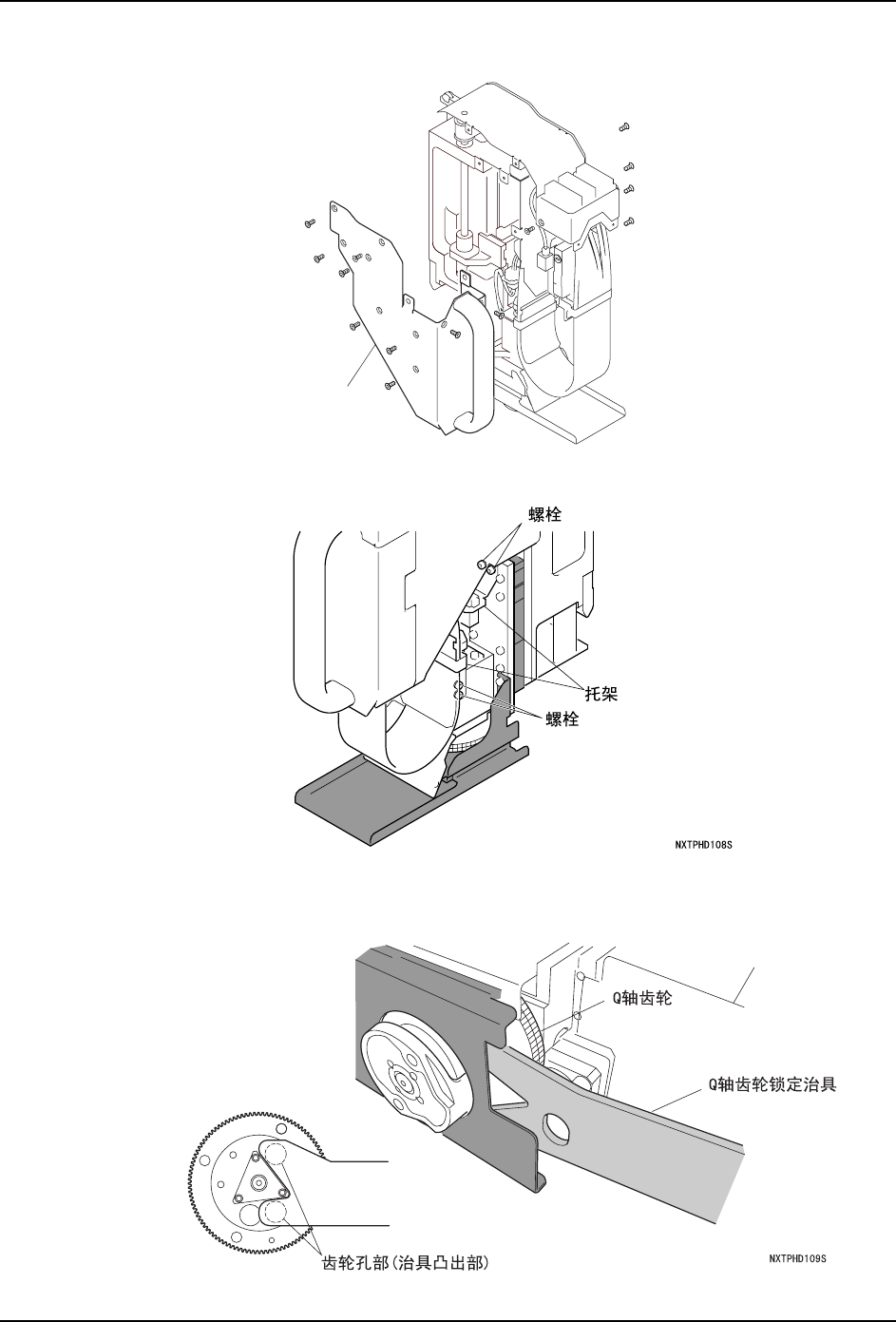 螺栓

托架

螺栓

NXTPHD108S

Q轴齿轮

Q轴齿轮锁定治具

齿轮孔部(治具凸出部)

NXTPHD109S