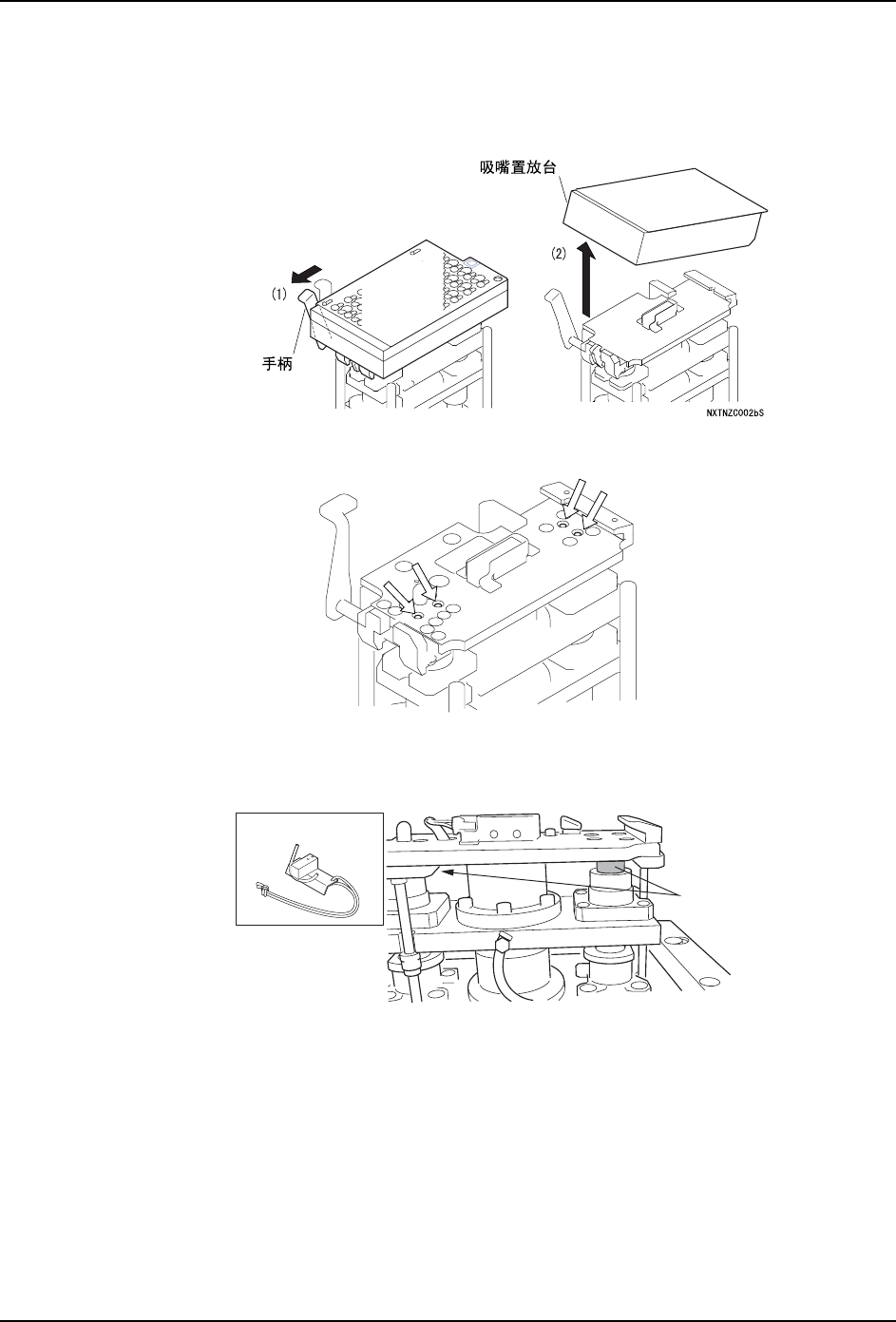 吸嘴置放台

(2)

(1)

手柄

NXTNZC002bS