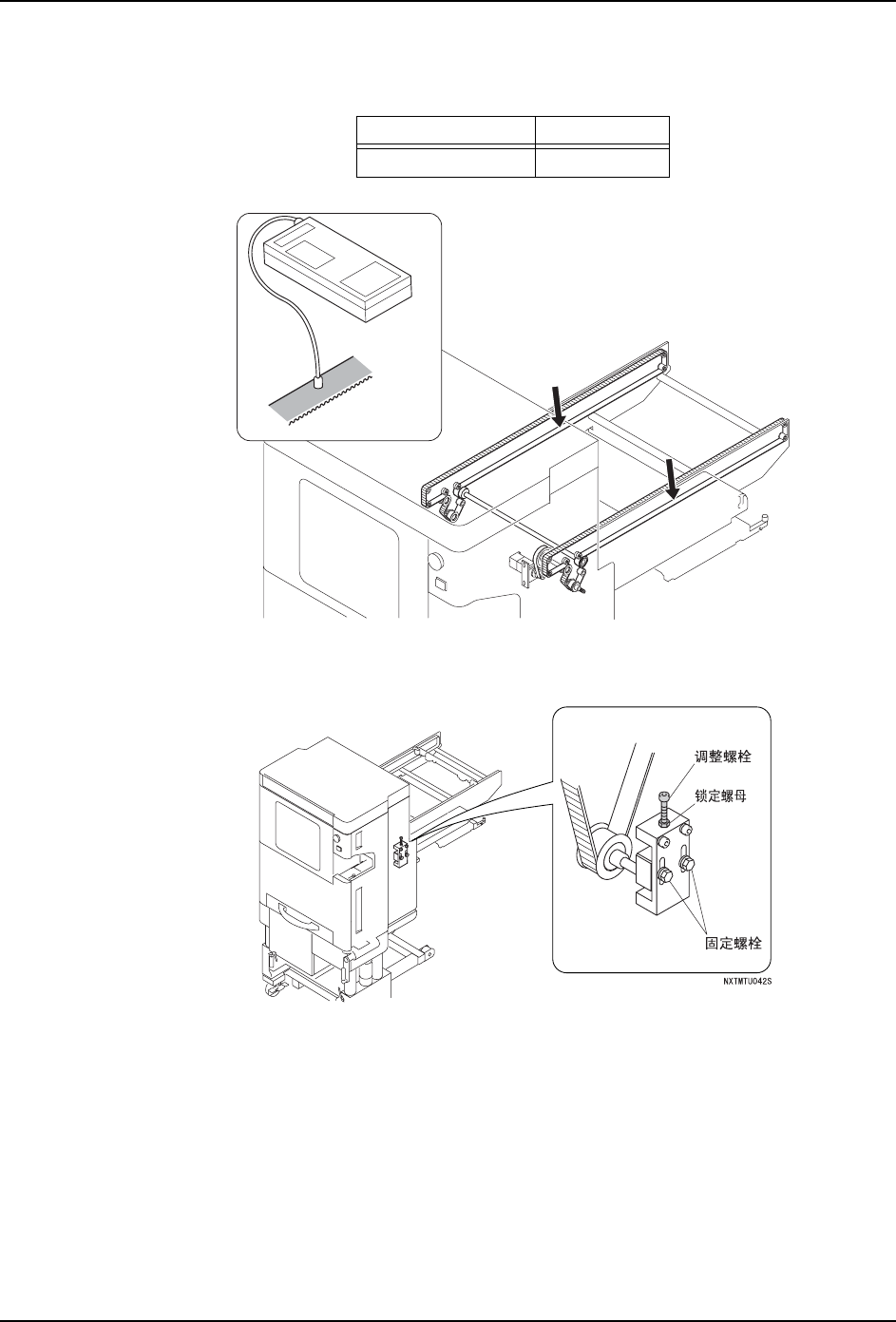 调整螺栓
锁定螺母
固定螺栓
NXTMTU042S