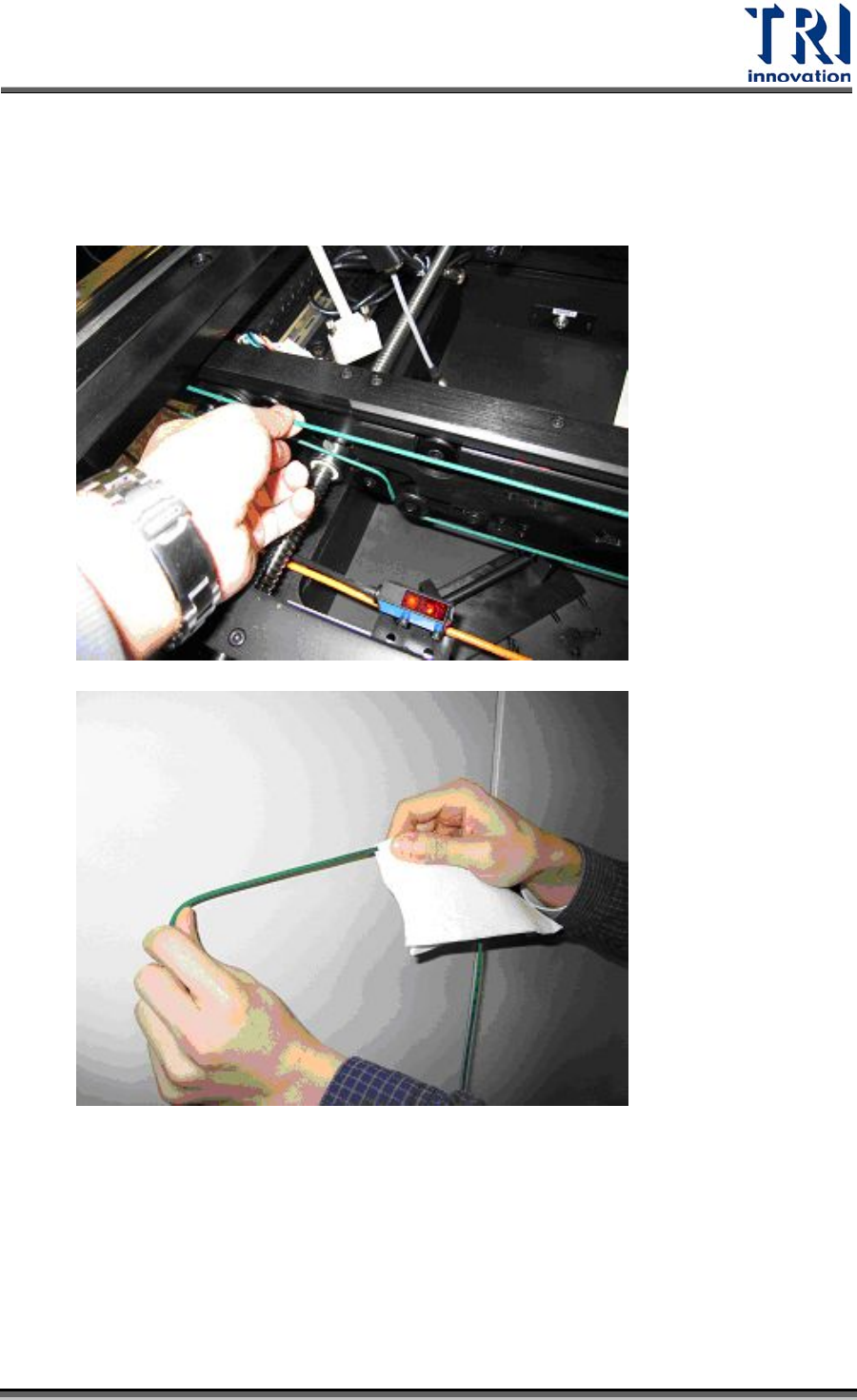 TRI
innovation