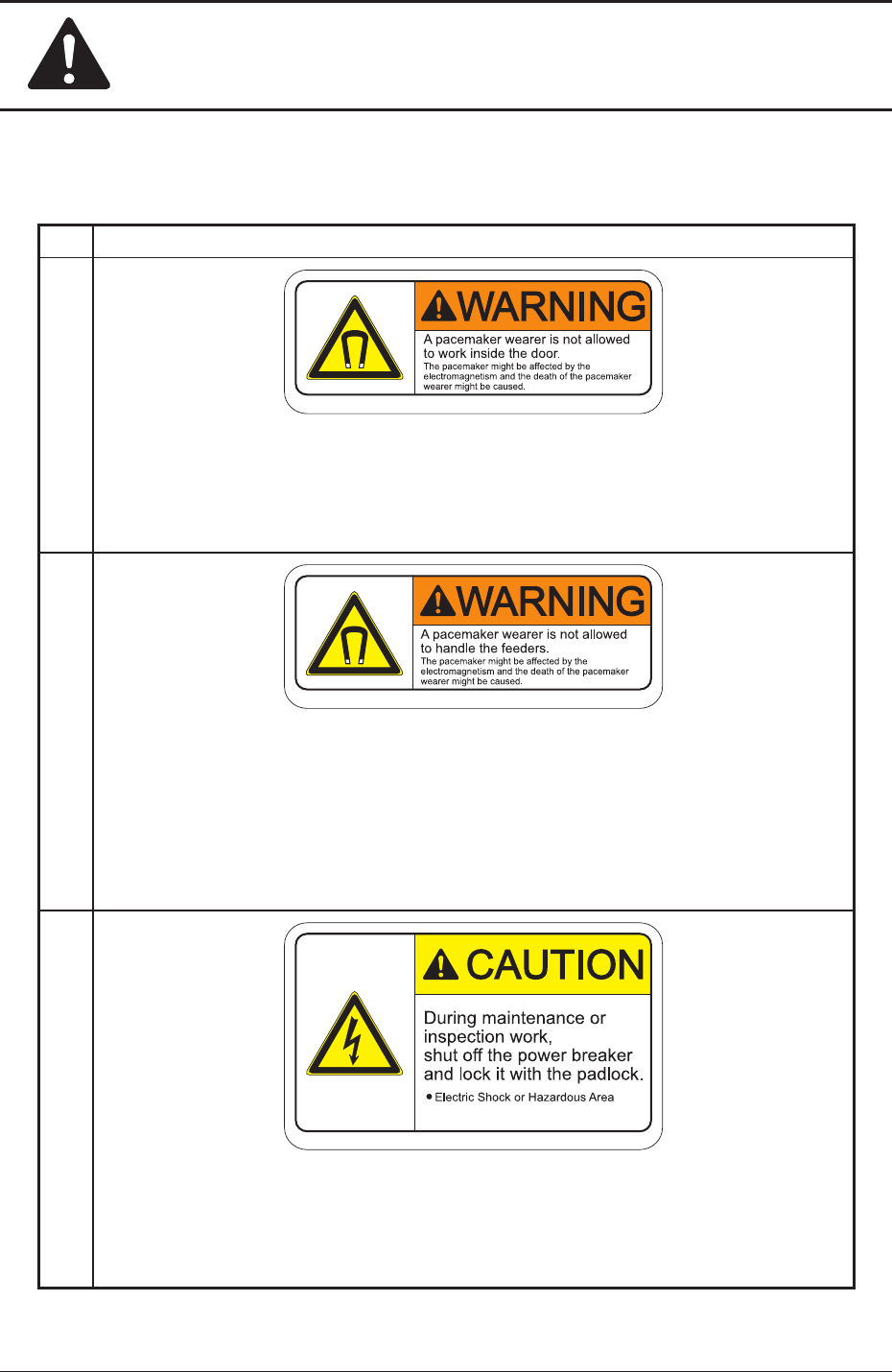 WARNING

A pacemaker wearer is not allowed to work inside the door.
The pacemaker might be affected by the electromagnetism and the death of the pacemaker wearer might be caused.

WARNING

A pacemaker wearer is not allowed to handle the feeders.
The pacemaker might be affected by the electromagnetism and the death of the pacemaker wearer might be caused.

CAUTION

During maintenance or inspection work, shut off the power breaker and lock it with the padlock.
● Electric Shock or Hazardous Area