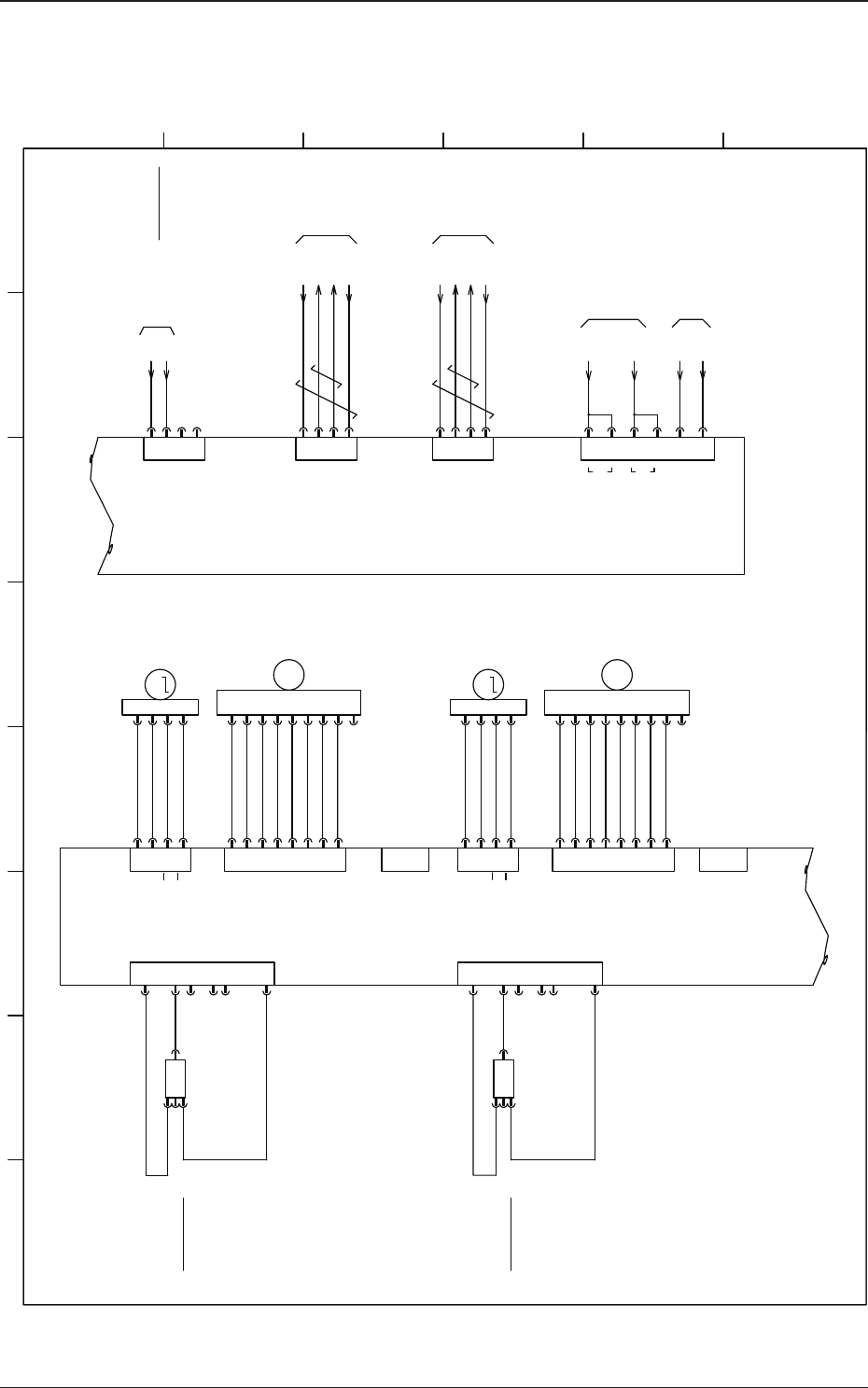 l

l