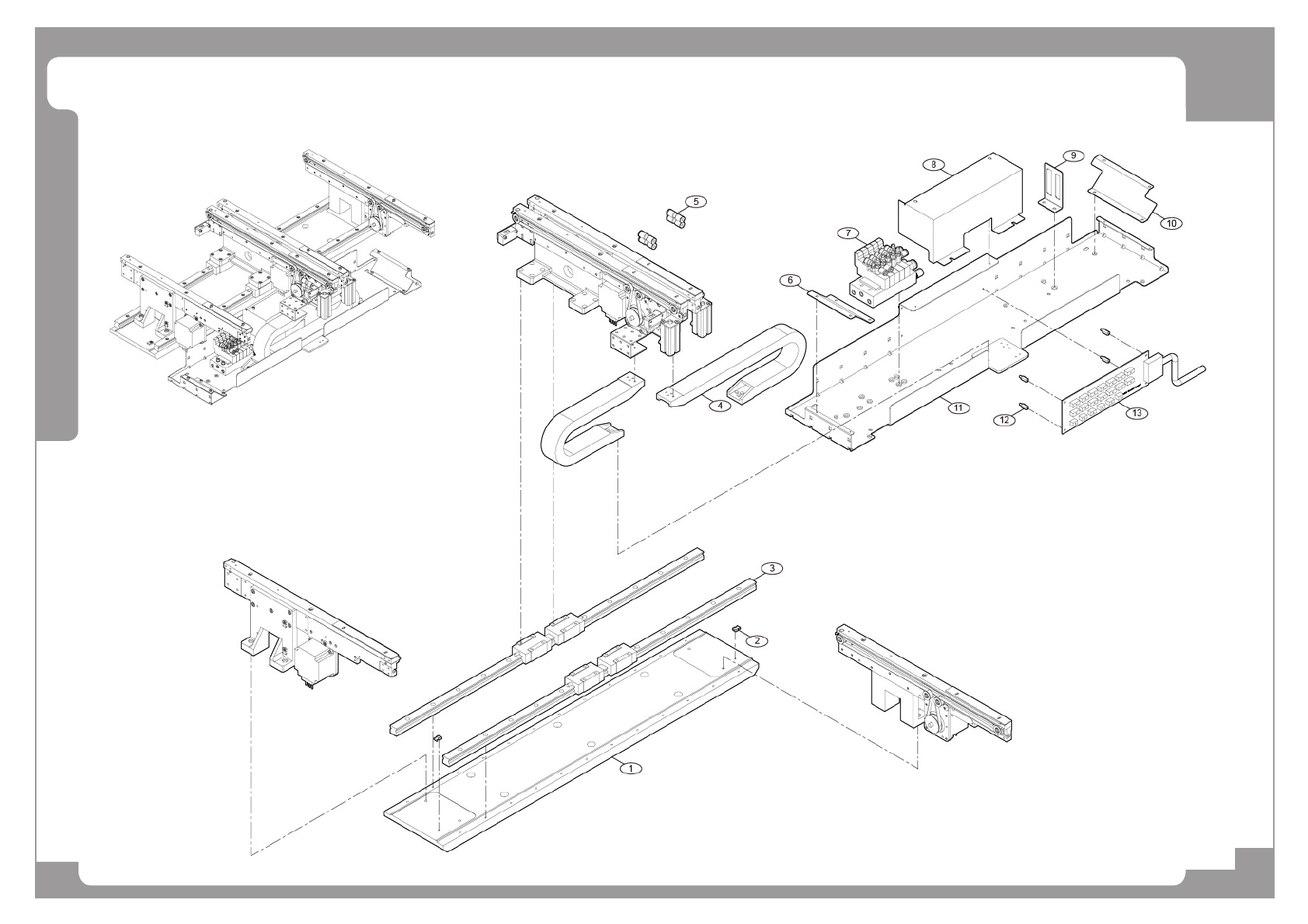 8
9
10
5
7
6
4
11
12
13
3
2
1