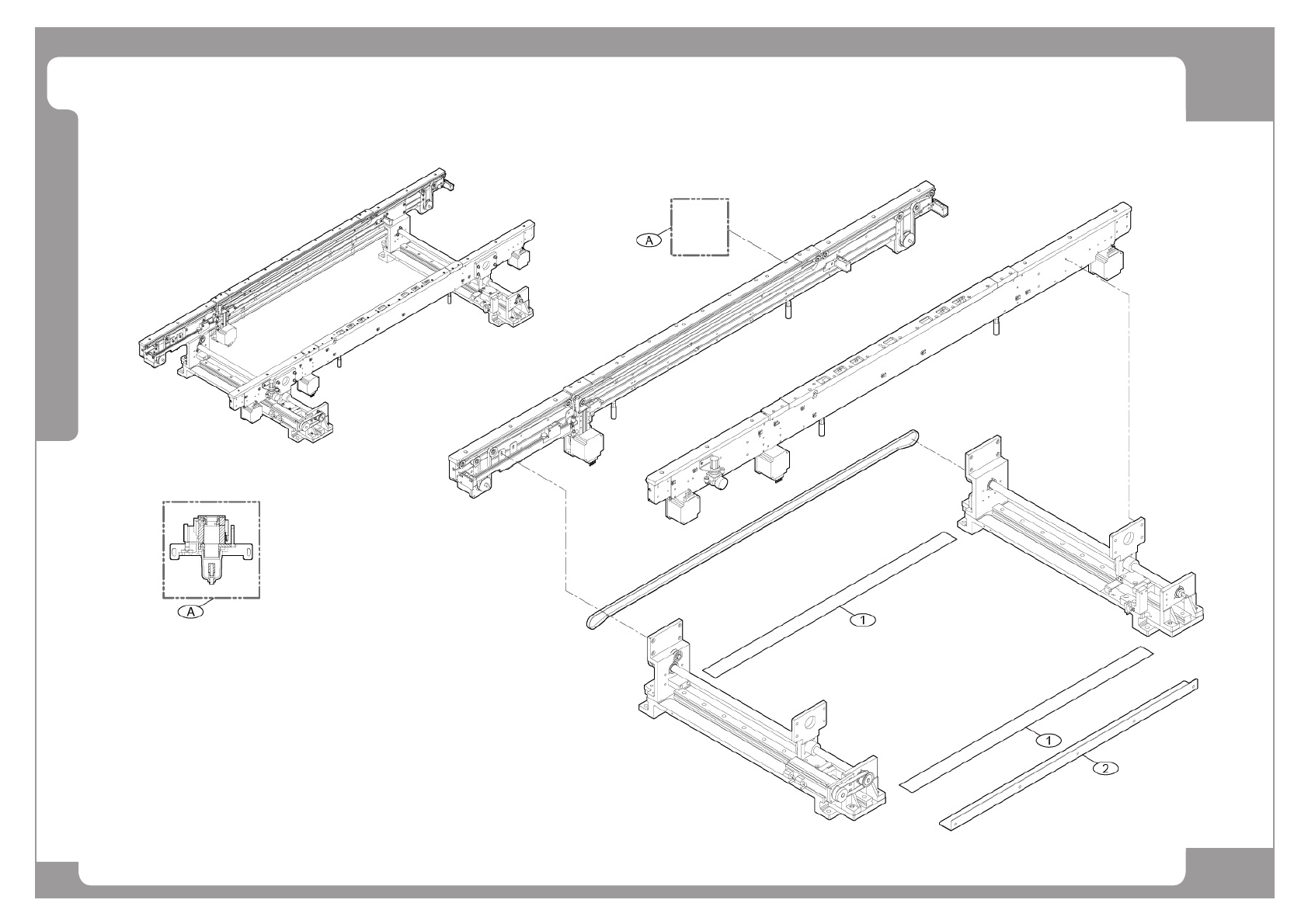 A

A

1

1

2