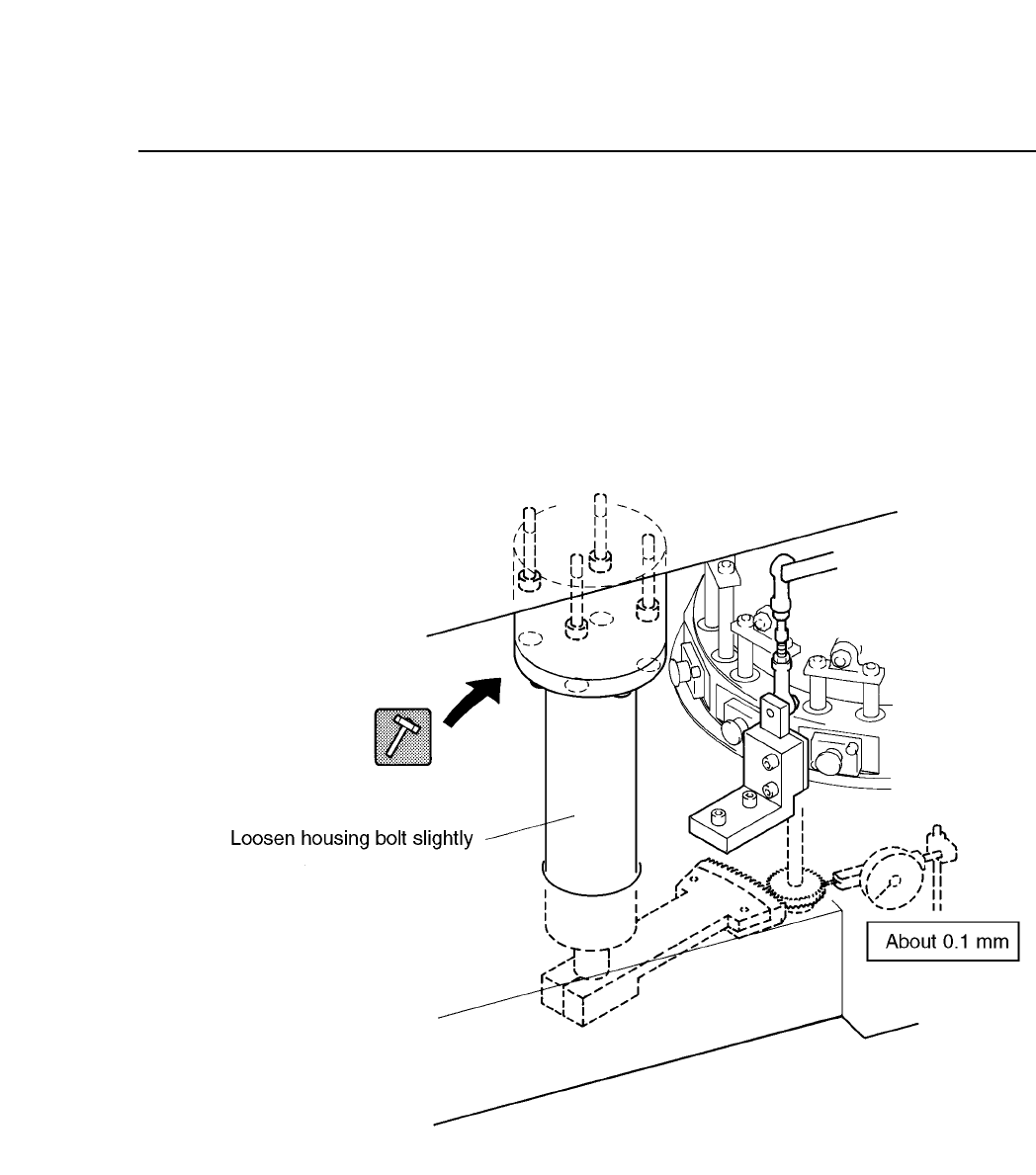 Loosen housing bolt slightly

About 0.1 mm