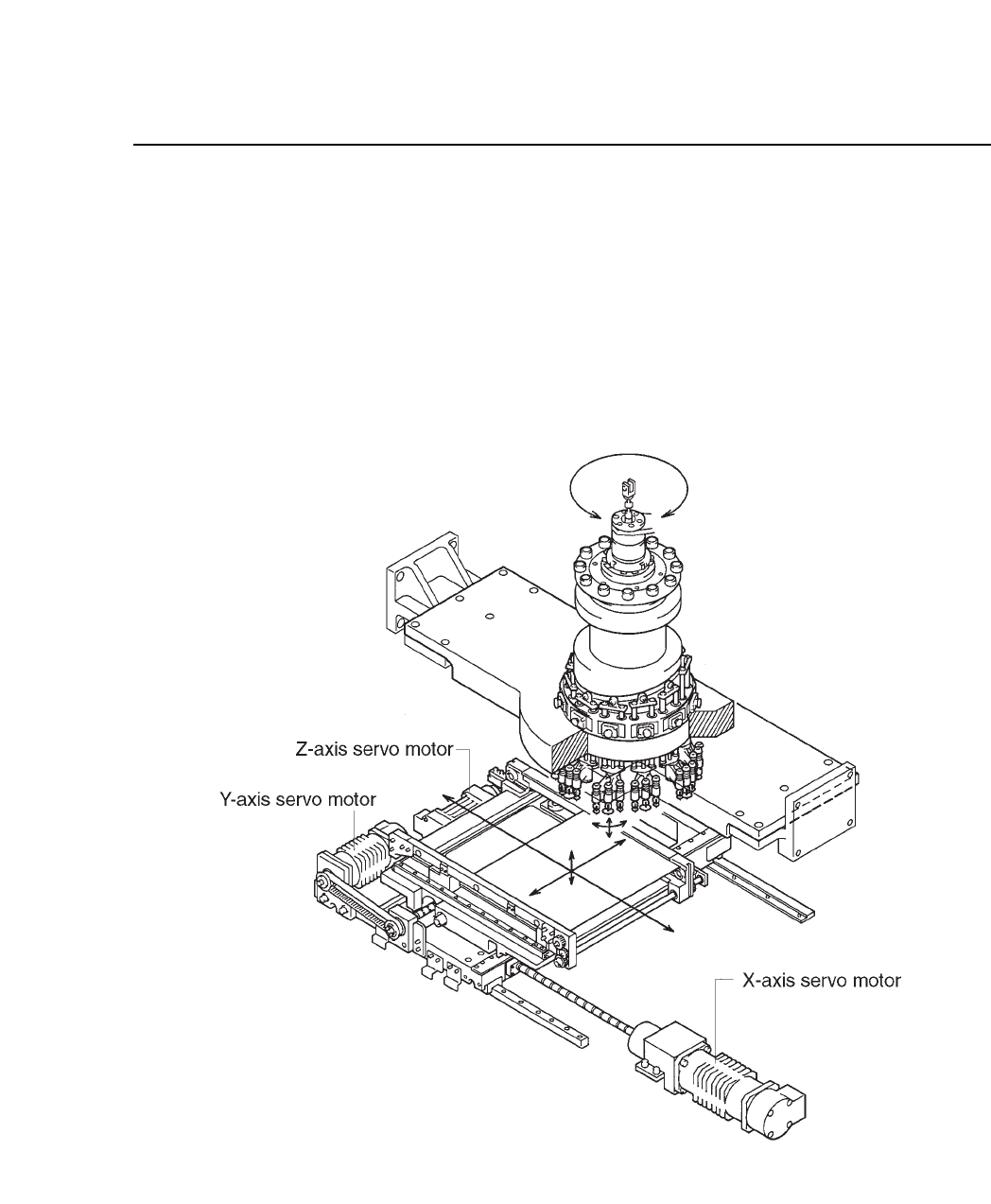 Z-axis servo motor

Y-axis servo motor

X-axis servo motor