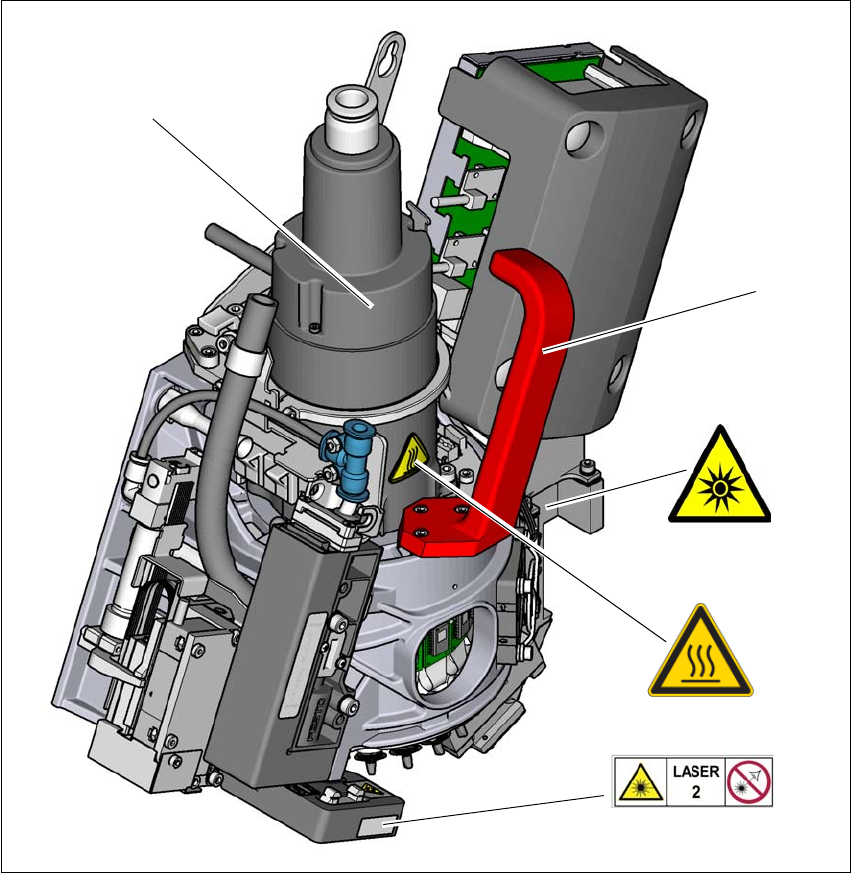 LASER
2